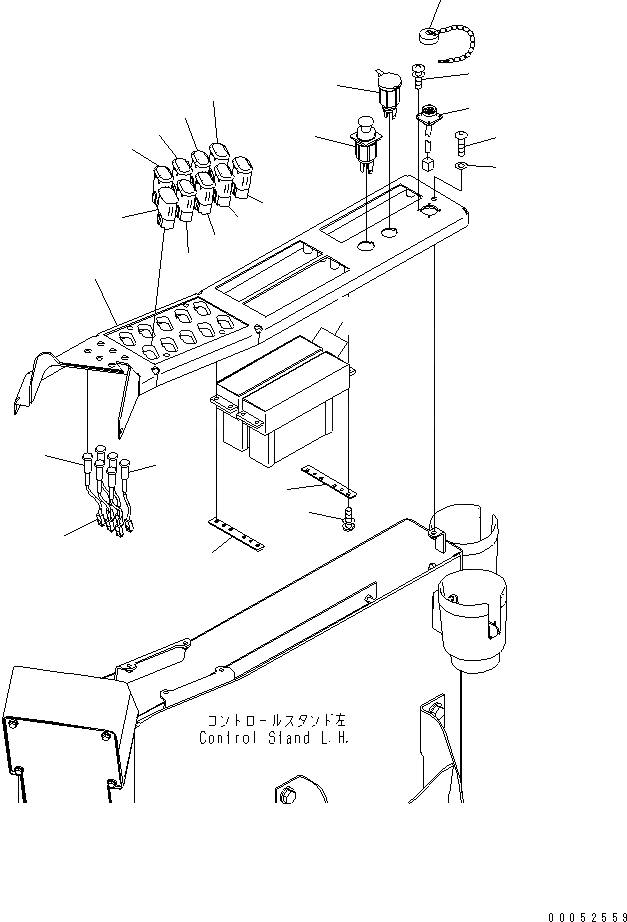 コントロールスタンド左
Control Stand L.H.

00052559