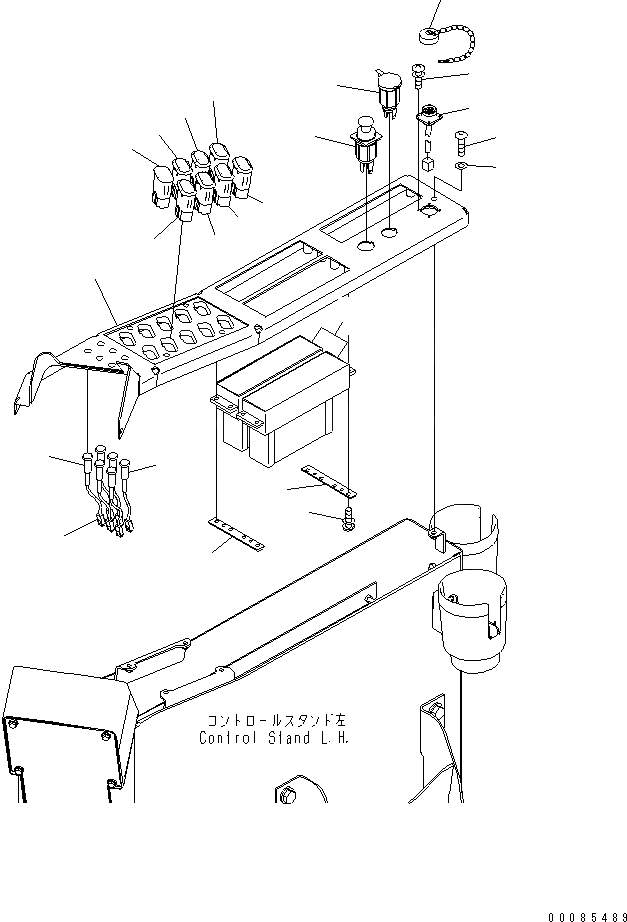 コントロールスタンド左
Control Stand L.H.

00085489