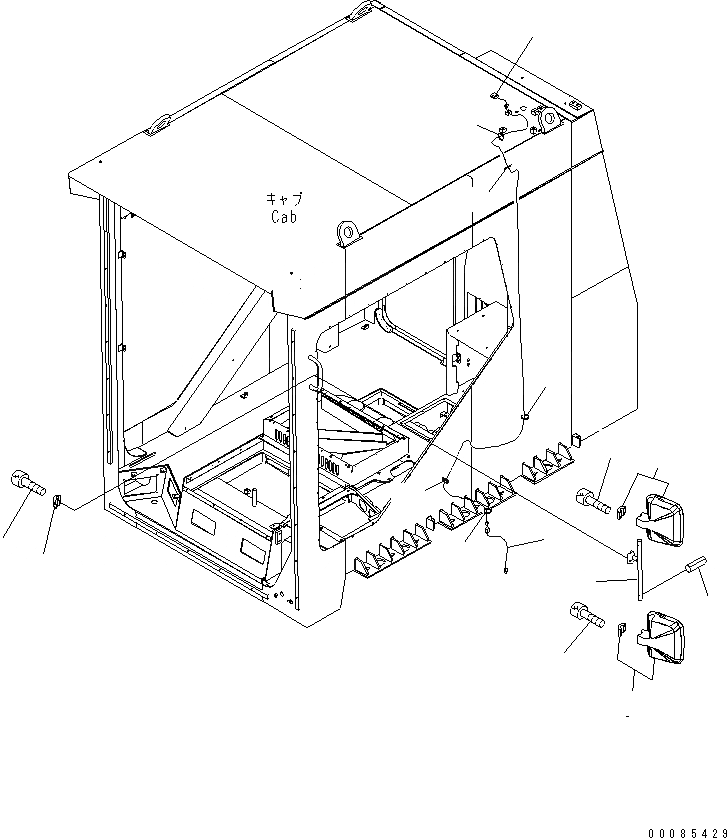 キャブ
Cab

00085429