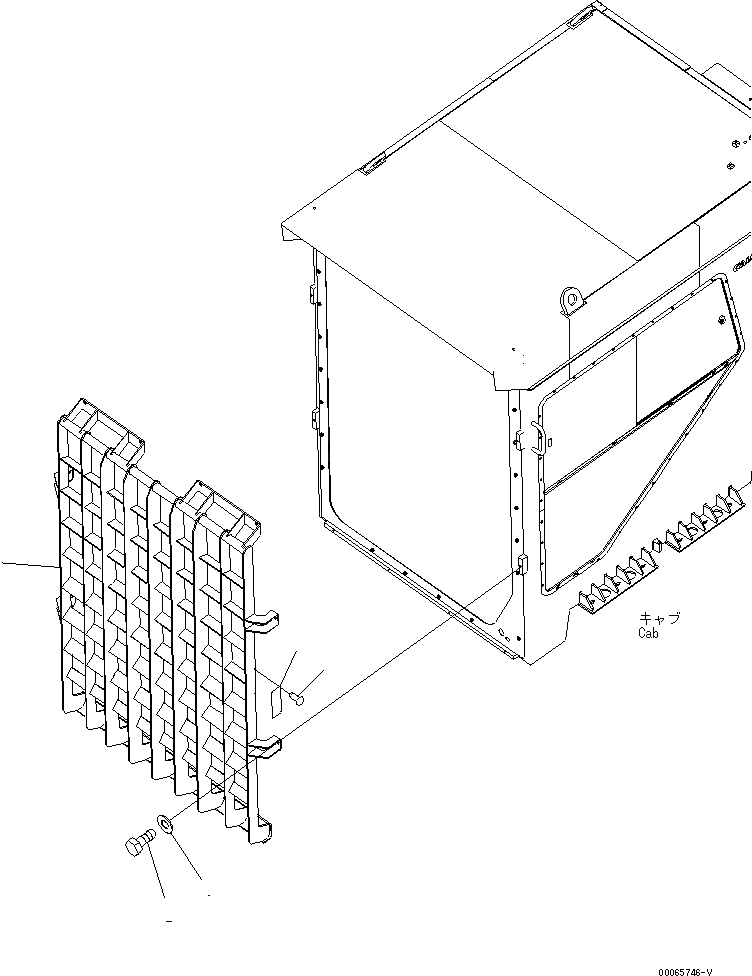 キャブ
Cab

00065746-V