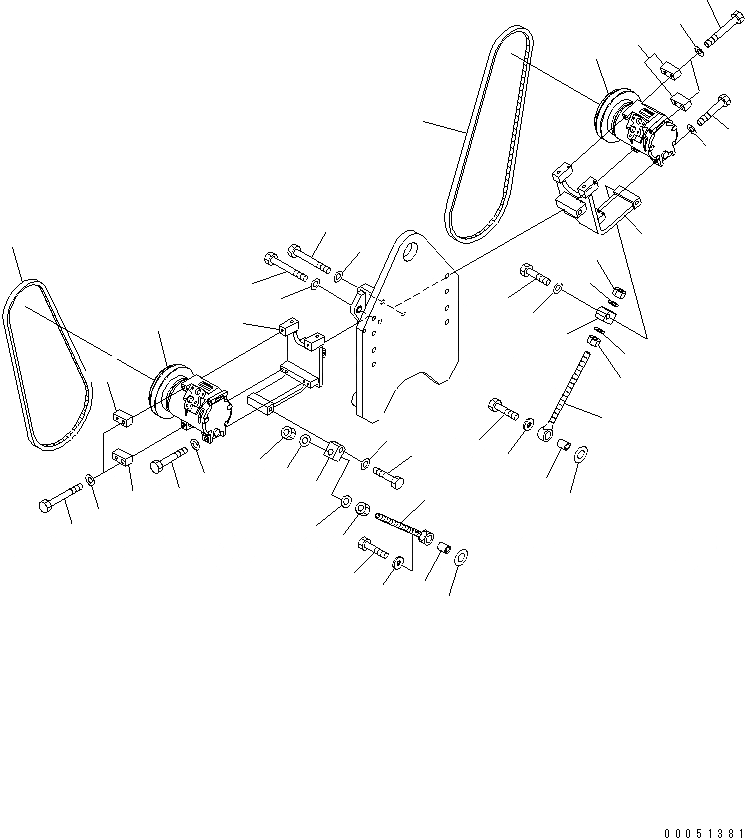 00051381