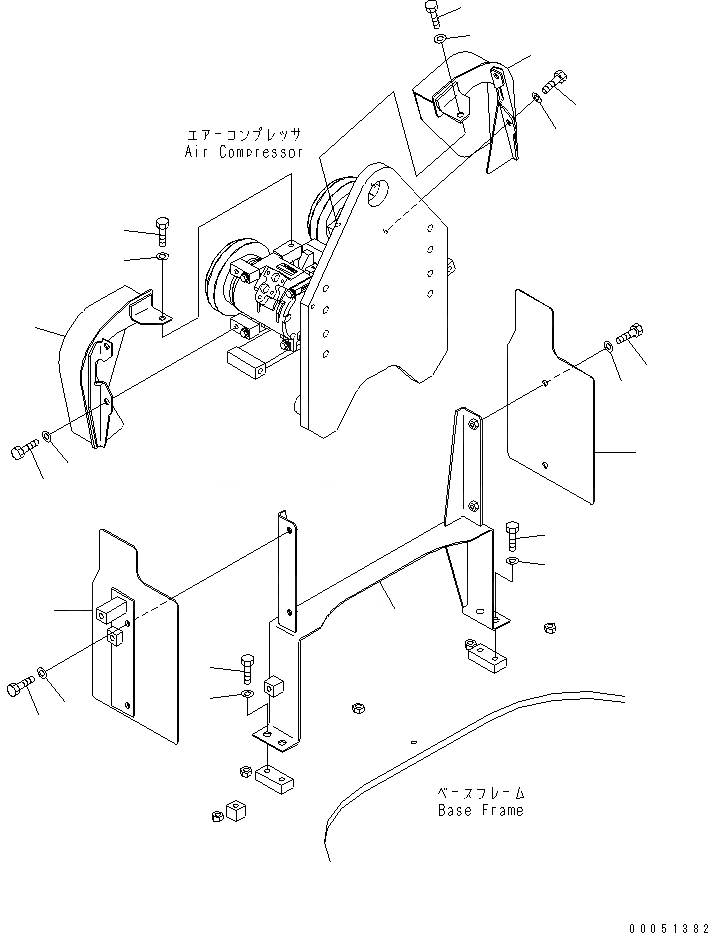 エアーコンプレッサ
Air Compressor

ベースフレーム
Base Frame

00051382