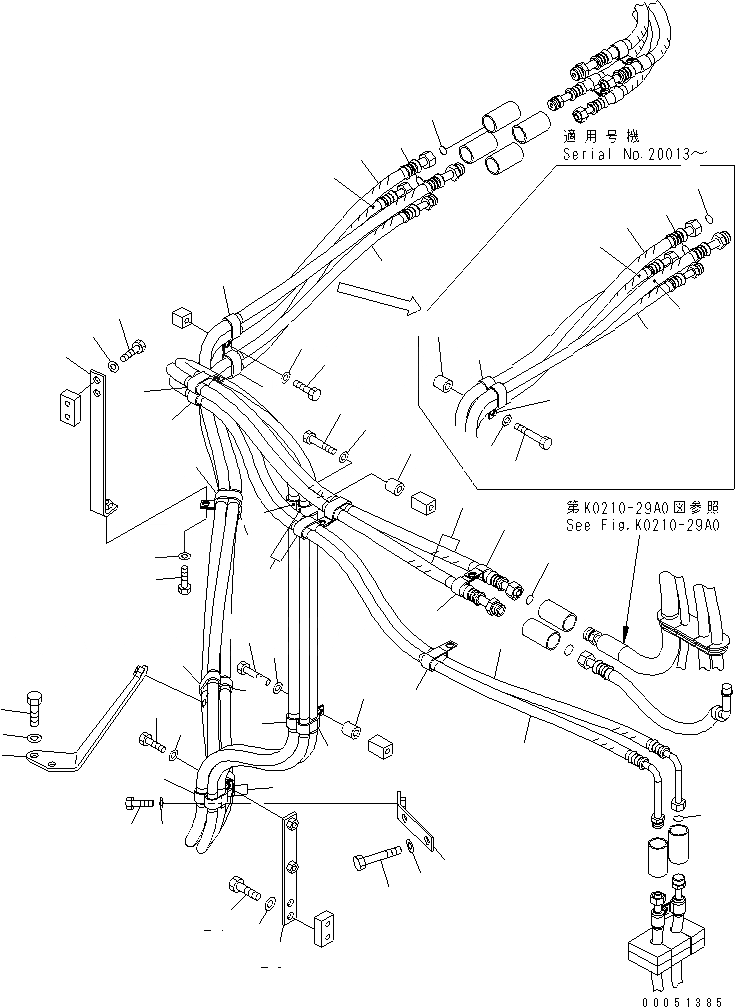 適用号機
Serial No.20013～

第K0210-29A0図参照
See Fig.K0210-29A0

00051385