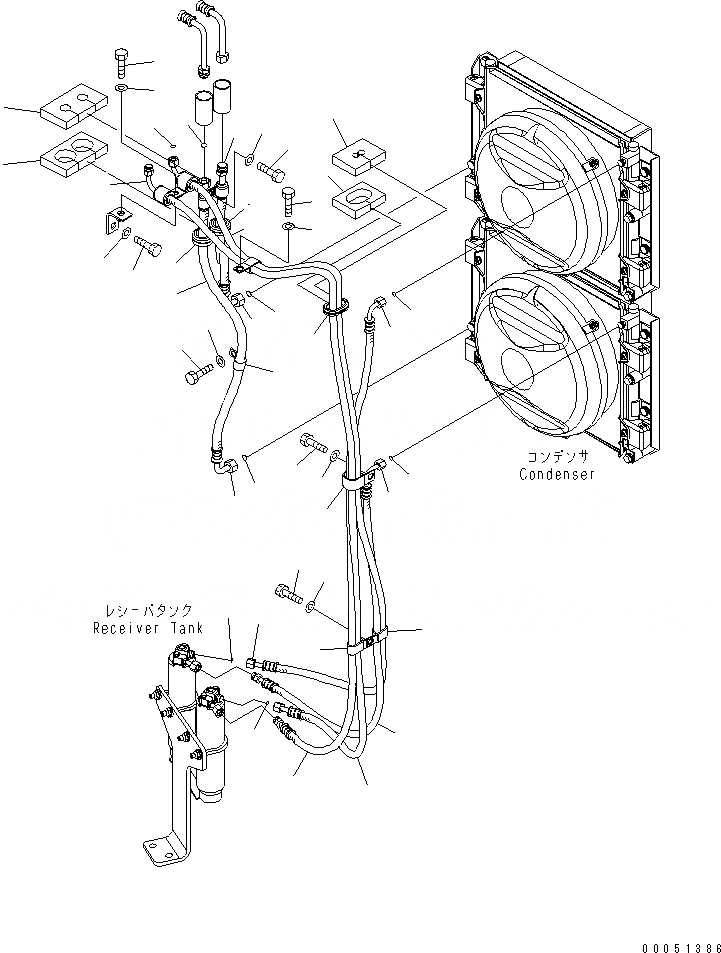 コンデンサ
Condenser

レシーバタンク
Receiver Tank

00051386