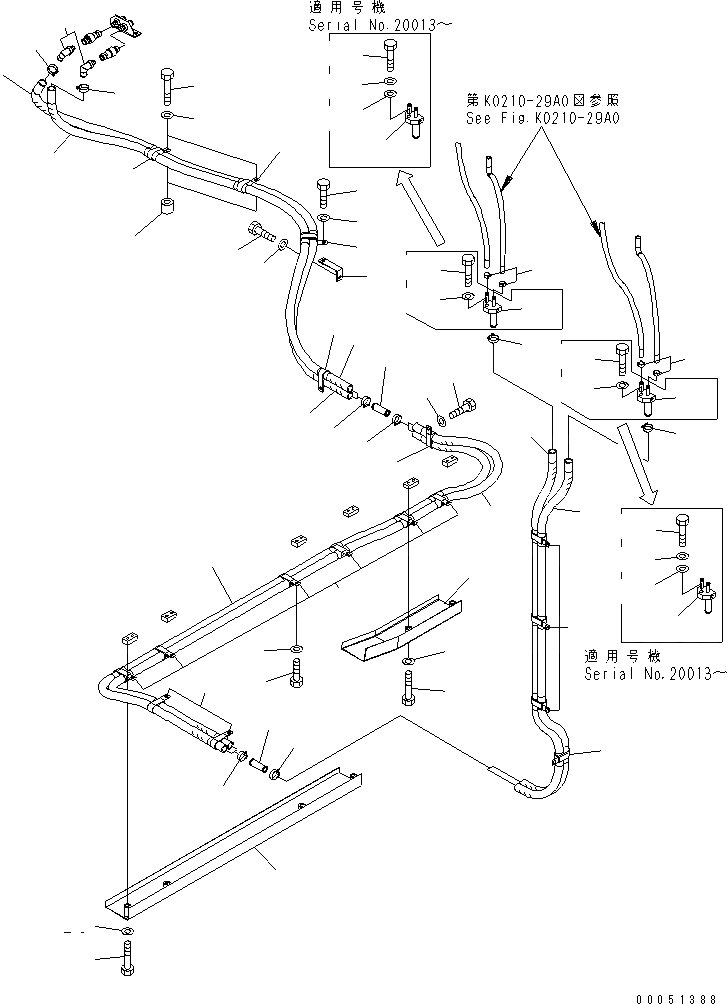 適用号機
Serial No.20013～

第K0210-29A0図参照
See Fig.K0210-29A0

適用号機
Serial No.20013～

00051388