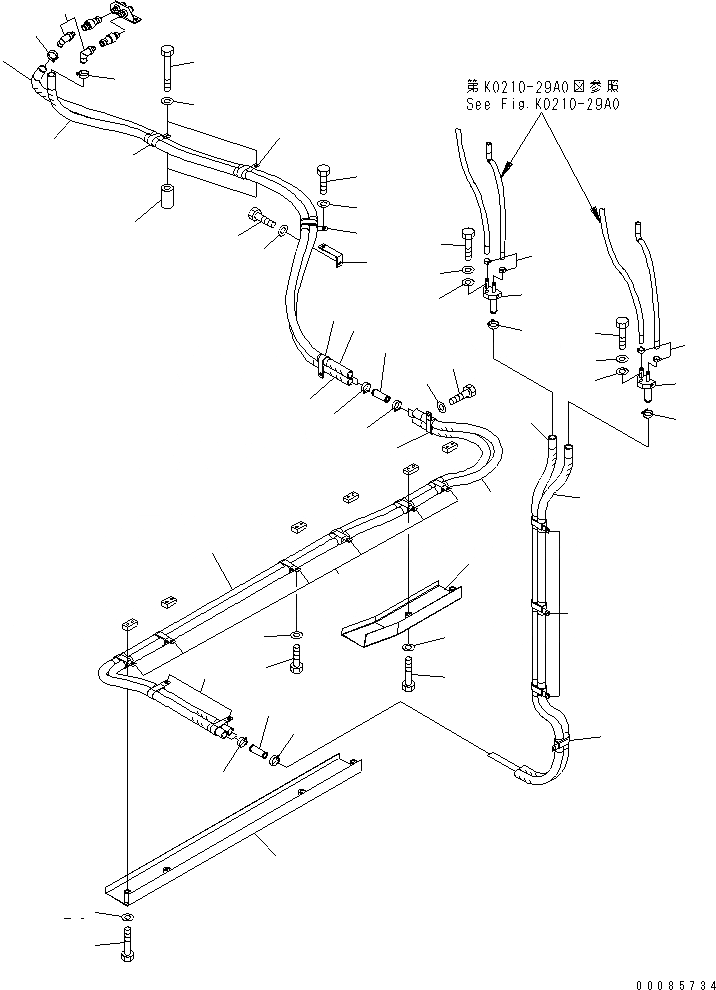 第K0210-29A0図参照
See Fig.K0210-29A0

00085734