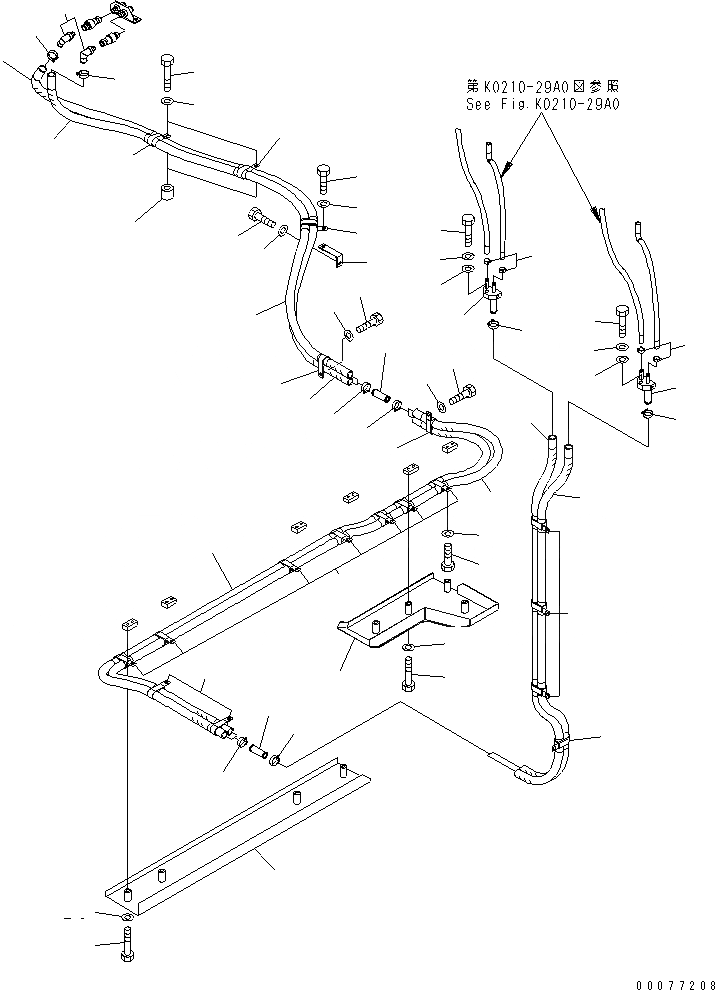 第K0210-29A0図参照
See Fig.K0210-29A0

00077208