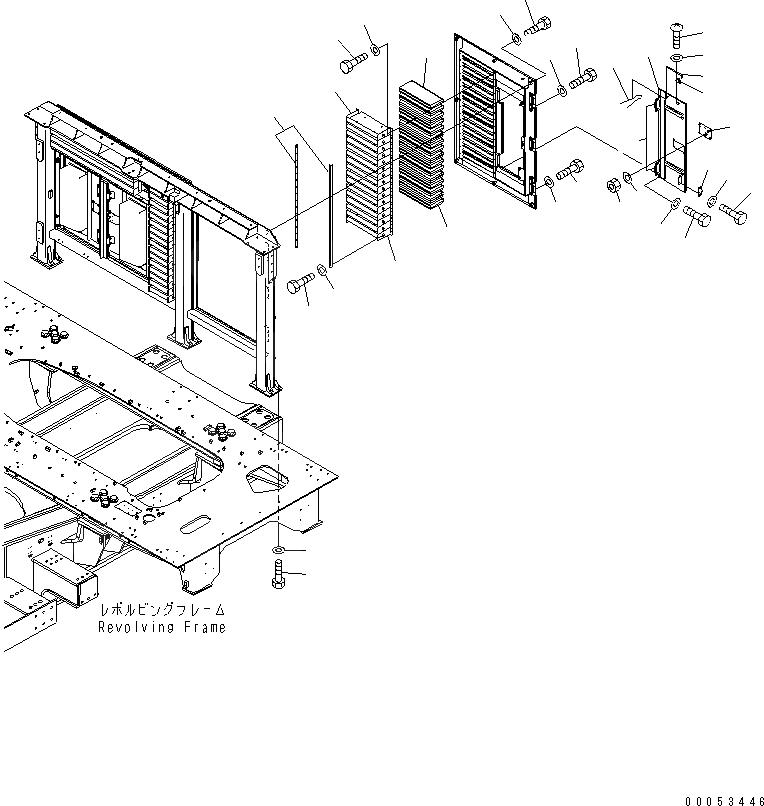 レボルビングフレーム
Revolving Frame

00053446