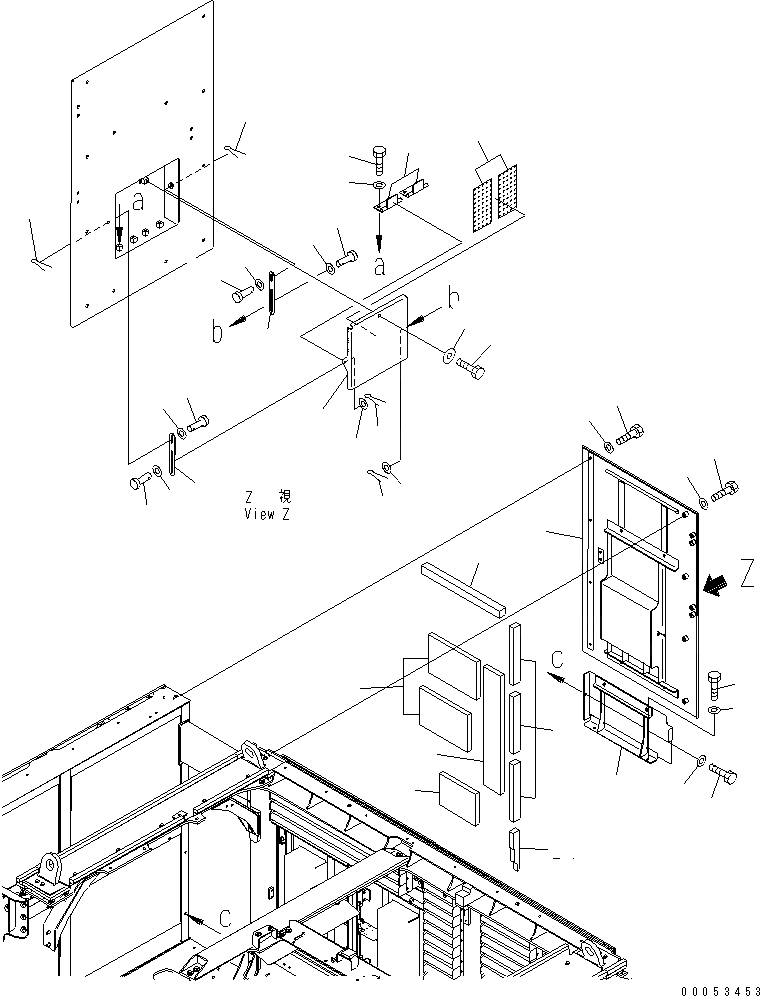 a
a
b
b
Z 視
View Z
Z
C
C
00053453