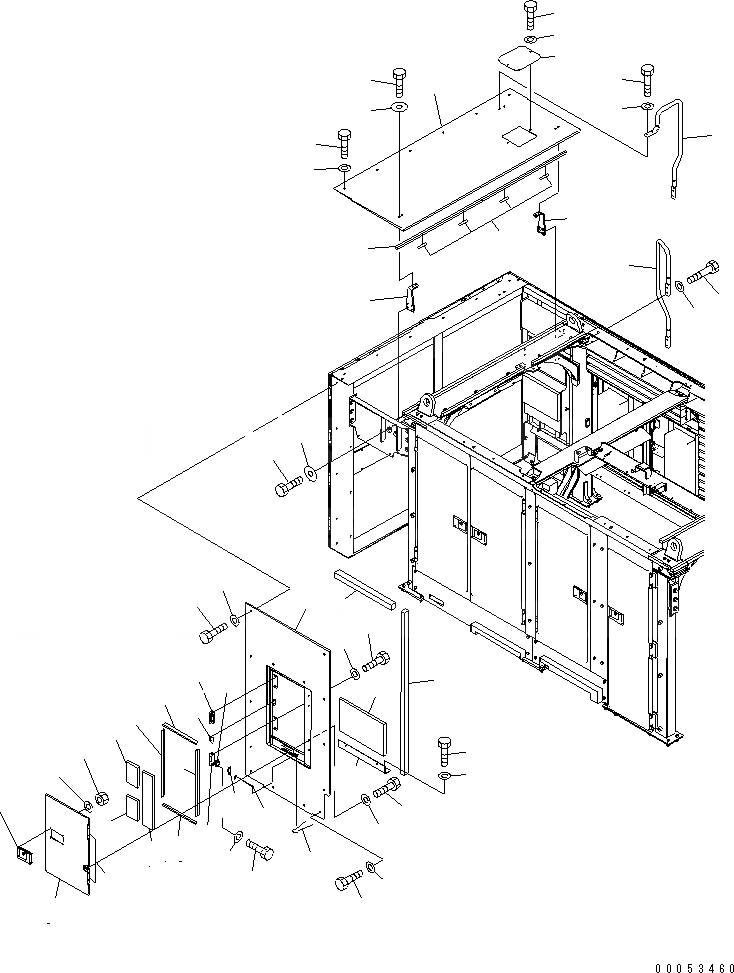 00053460