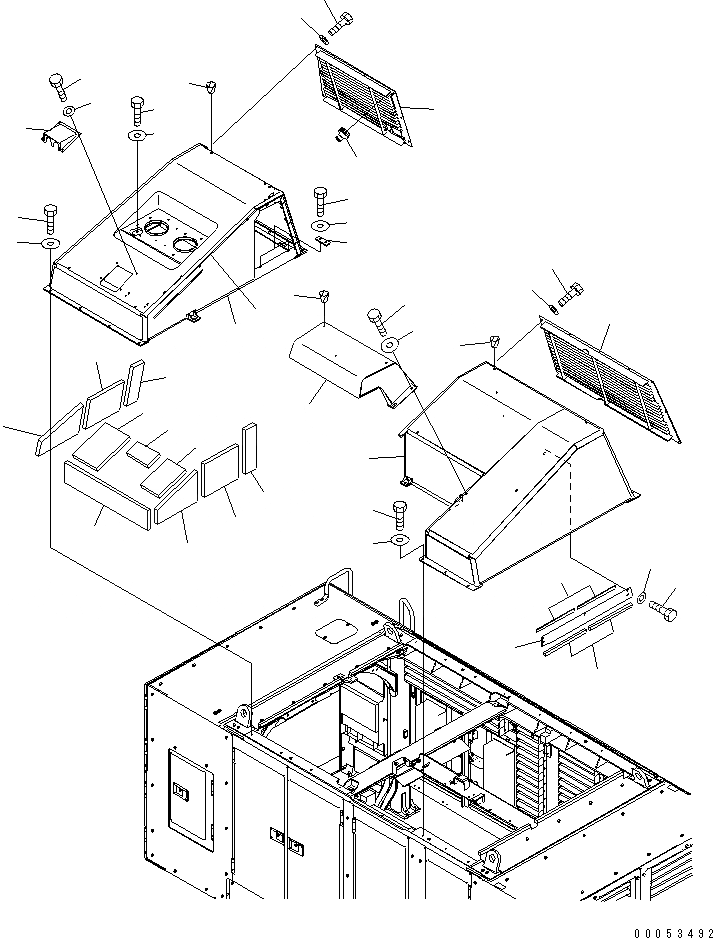 00053492