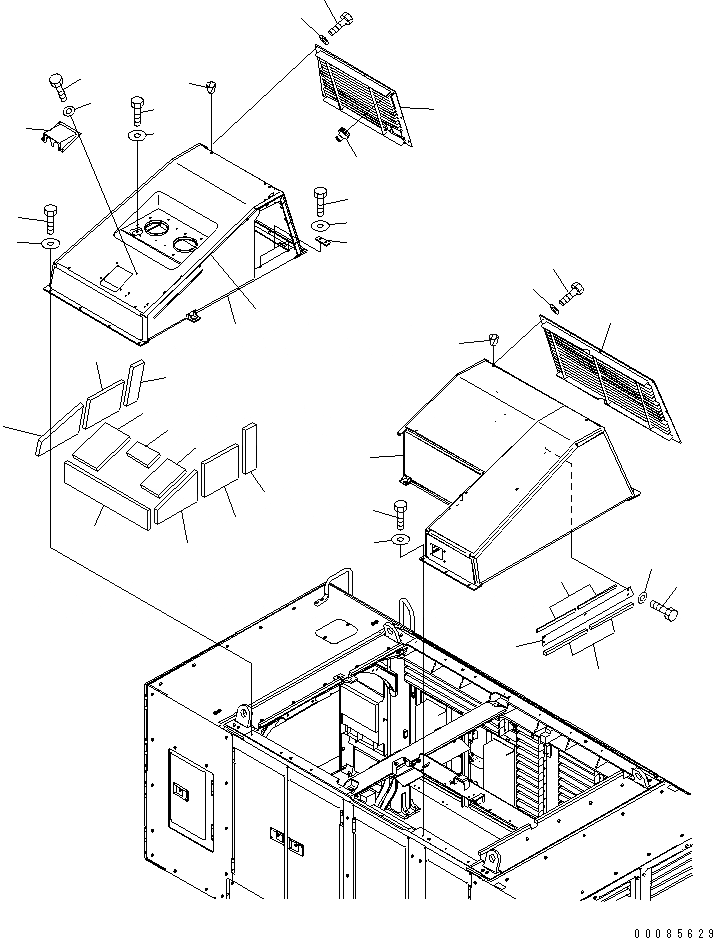 00085629