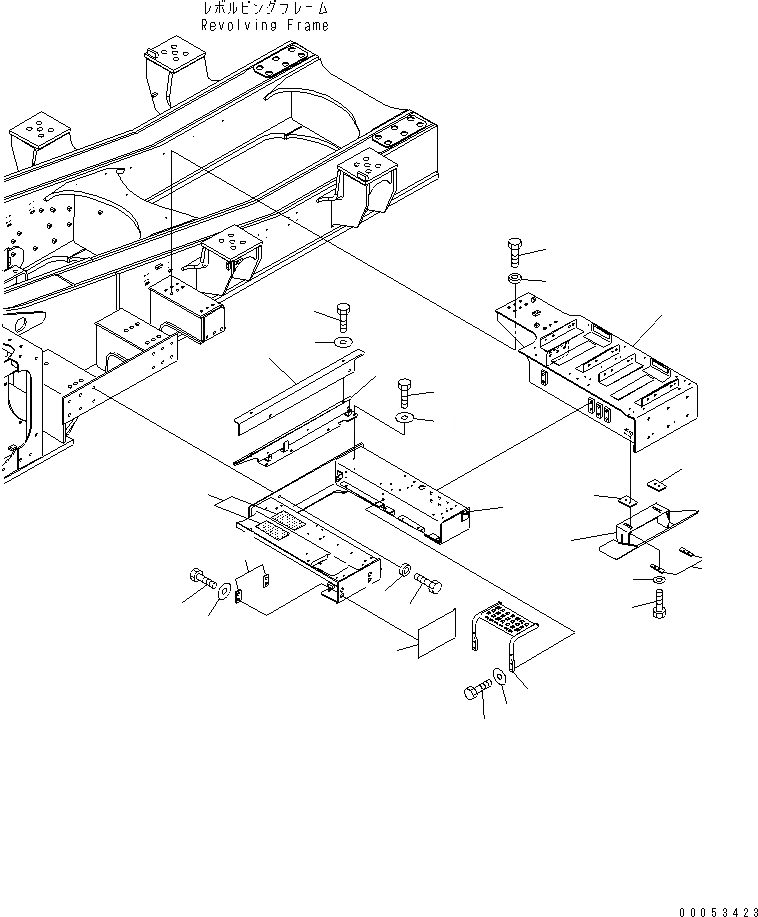 レボルビングフレーム
Revolving Frame

00053423