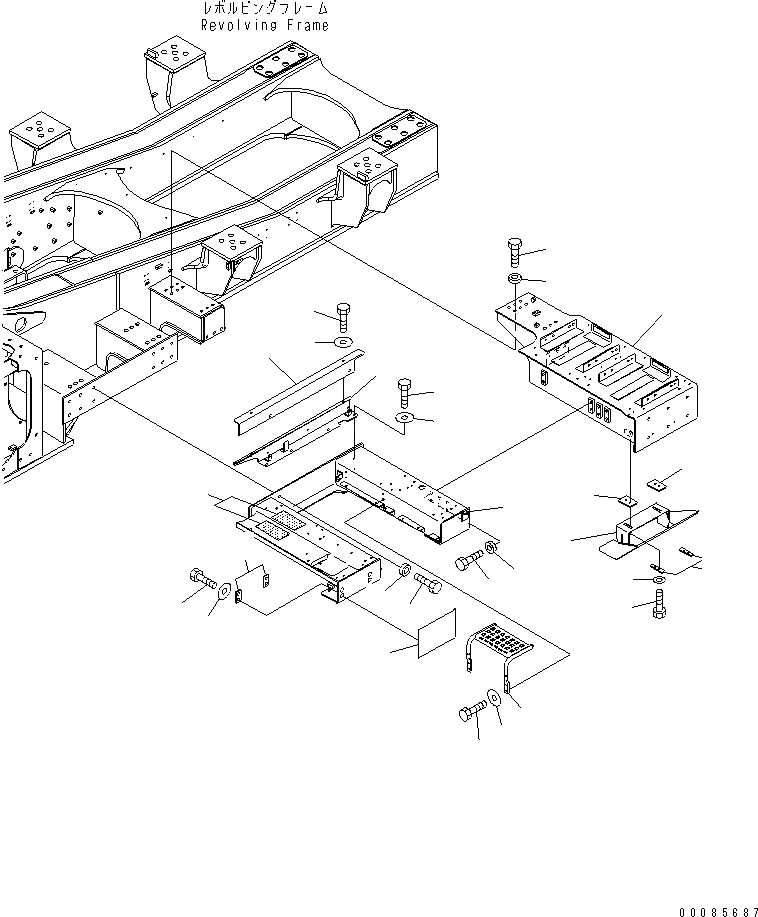 レボルビングフレーム
Revolving Frame

00085687