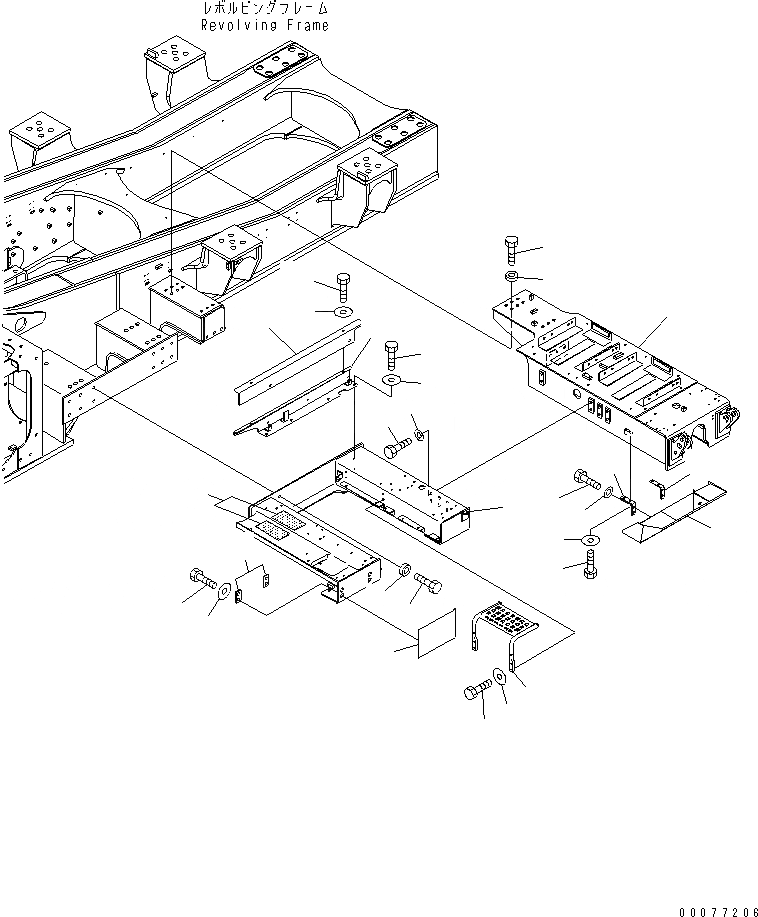 レボルビングフレーム
Revolving Frame

00077206