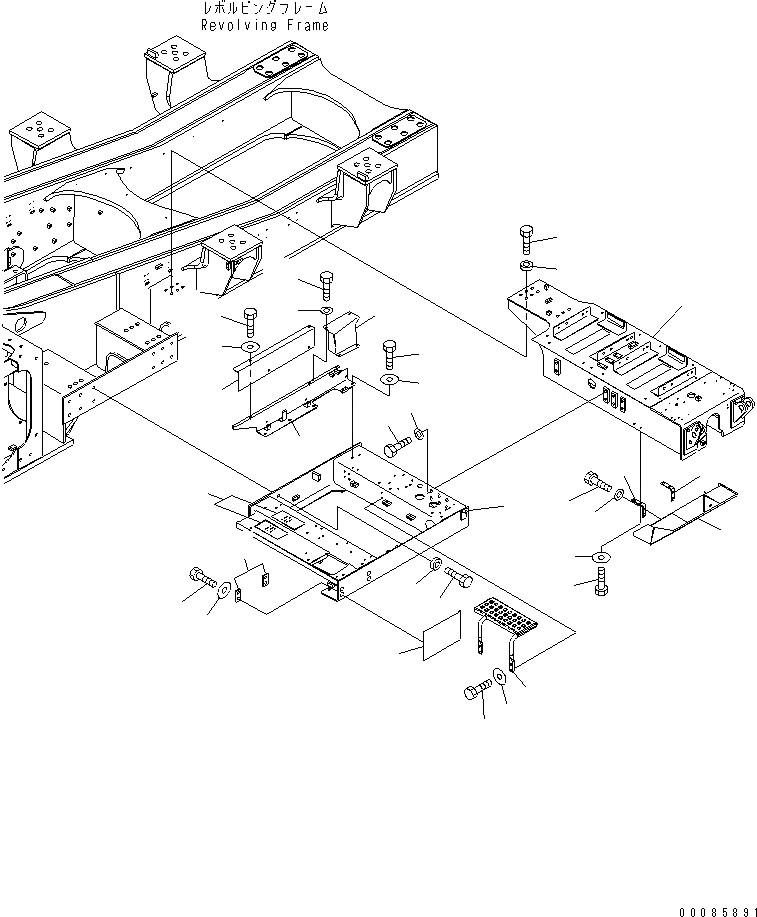 レボルビングフレーム
Revolving Frame

00085891