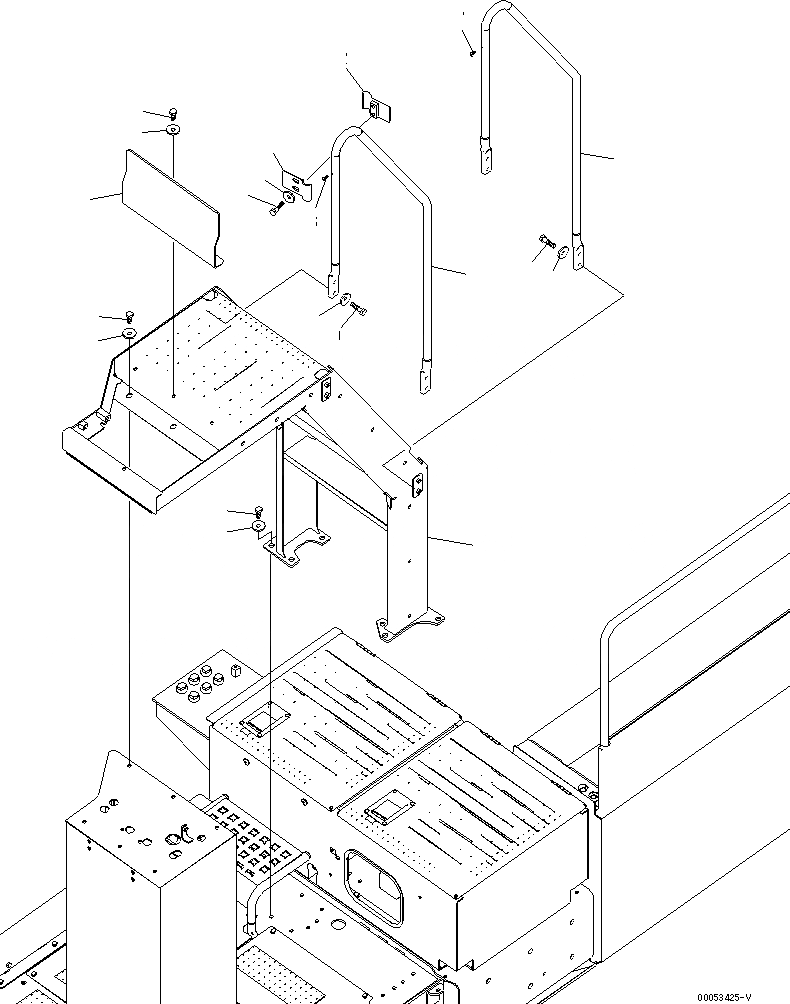 00053425-V