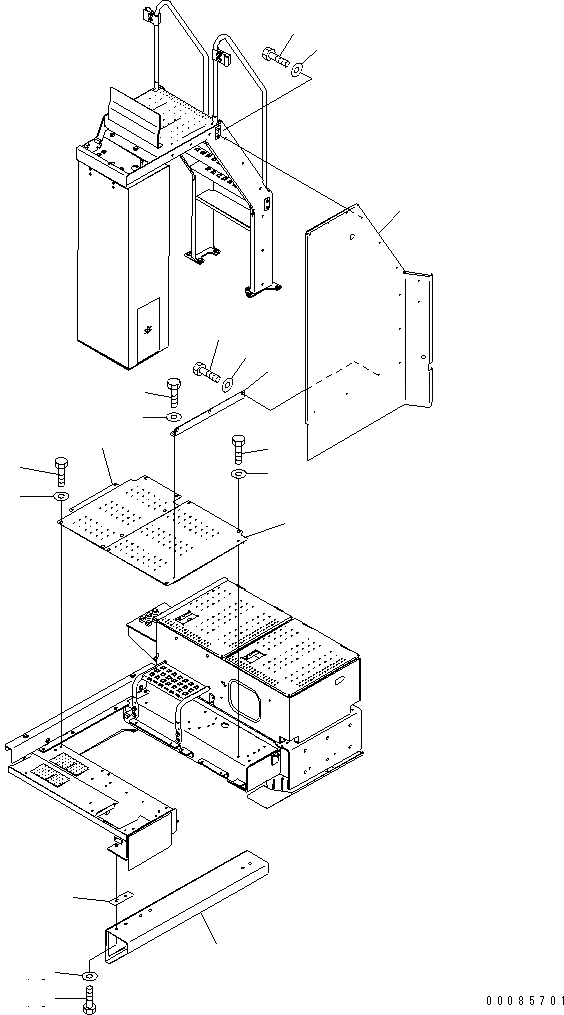 00085701