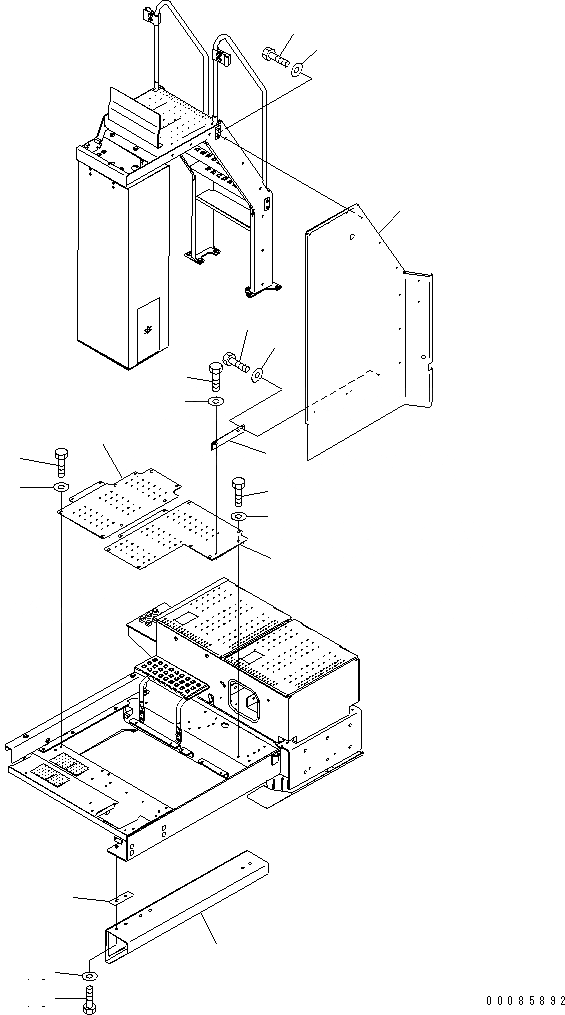 00085892