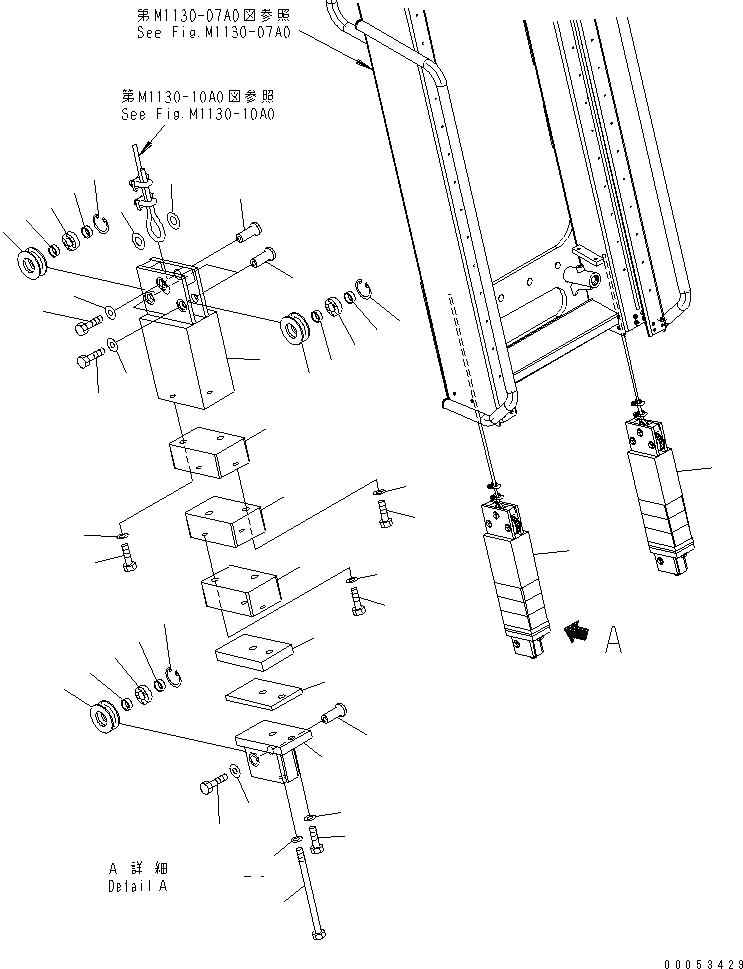 第M1130-07A0図参照
See Fig.M1130-07A0

第M1130-10A0図参照
See Fig.M1130-10A0

A

A 詳細
Detail A

00053429