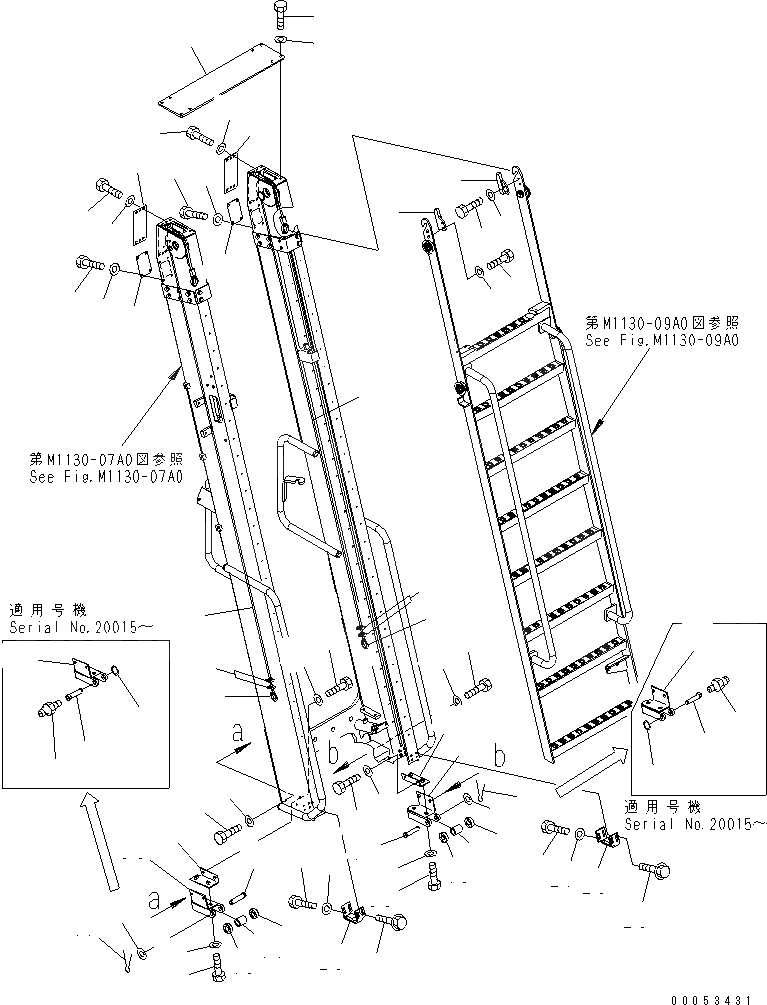 第M1130-09A0図参照
See Fig.M1130-09A0

第M1130-07A0図参照
See Fig.M1130-07A0

適用号機
Serial No.20015～

a

b

b

a

適用号機
Serial No.20015～

00053431