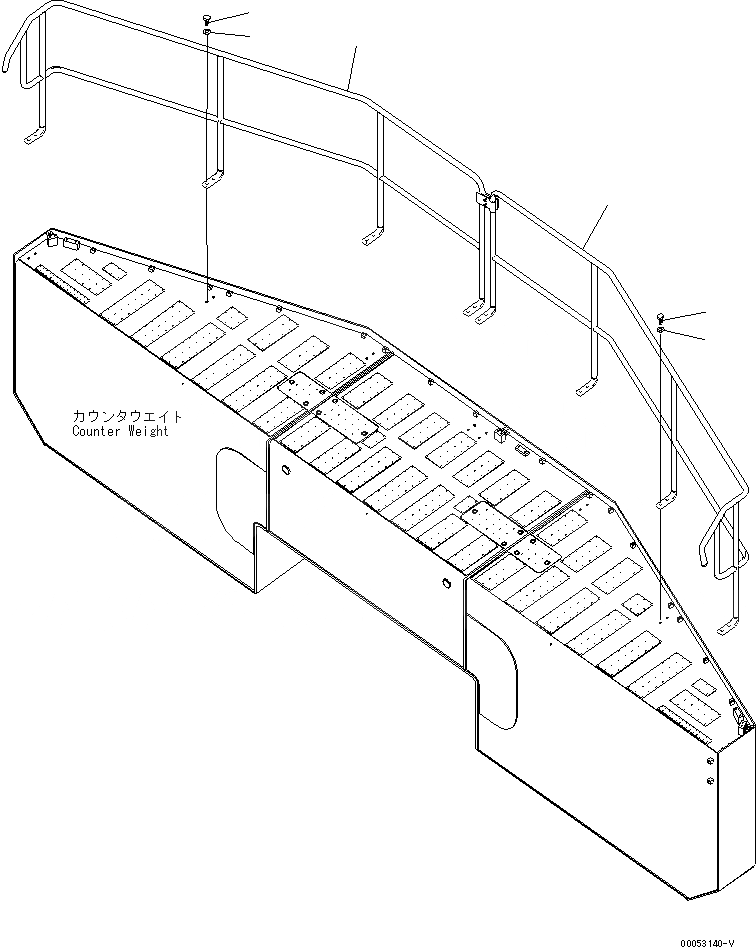 カウンタウエイト
Counter Weight

00053140-V