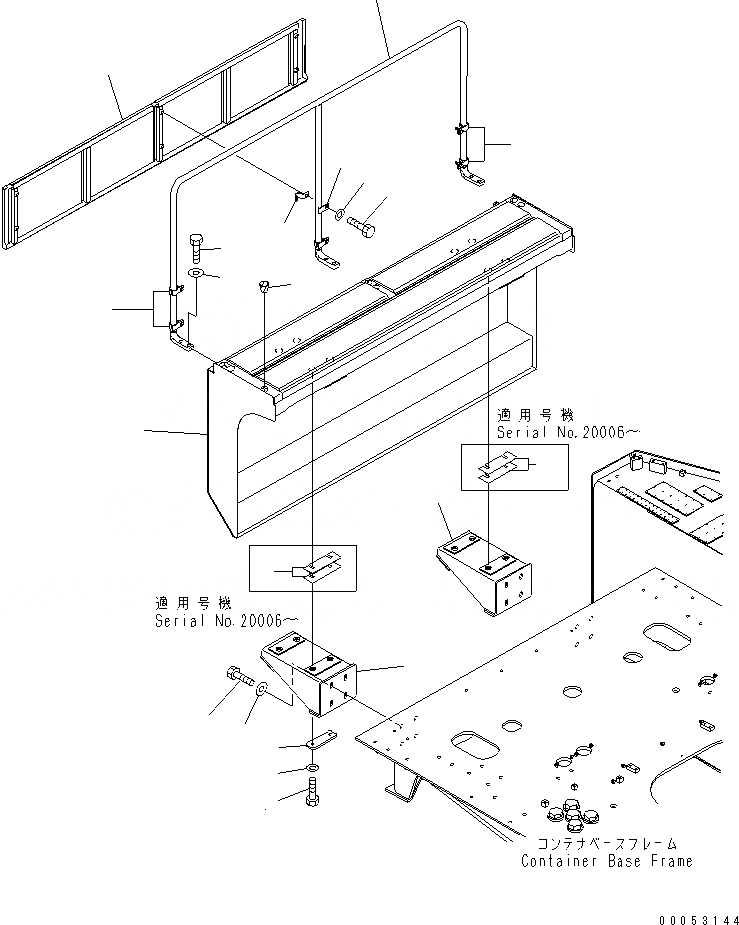 適用号機
Serial No.20006～

適用号機
Serial No.20006～

コンテナベースフレーム
Container Base Frame

00053144