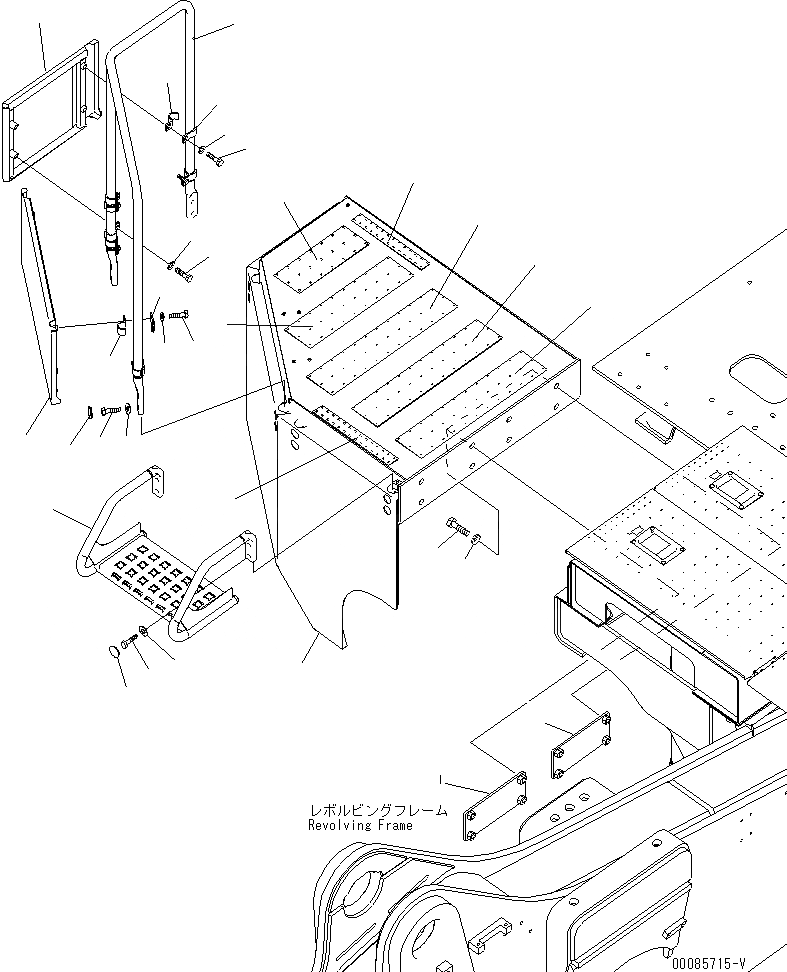 1

レボルビングフレーム
Revolving Frame

00085715-V