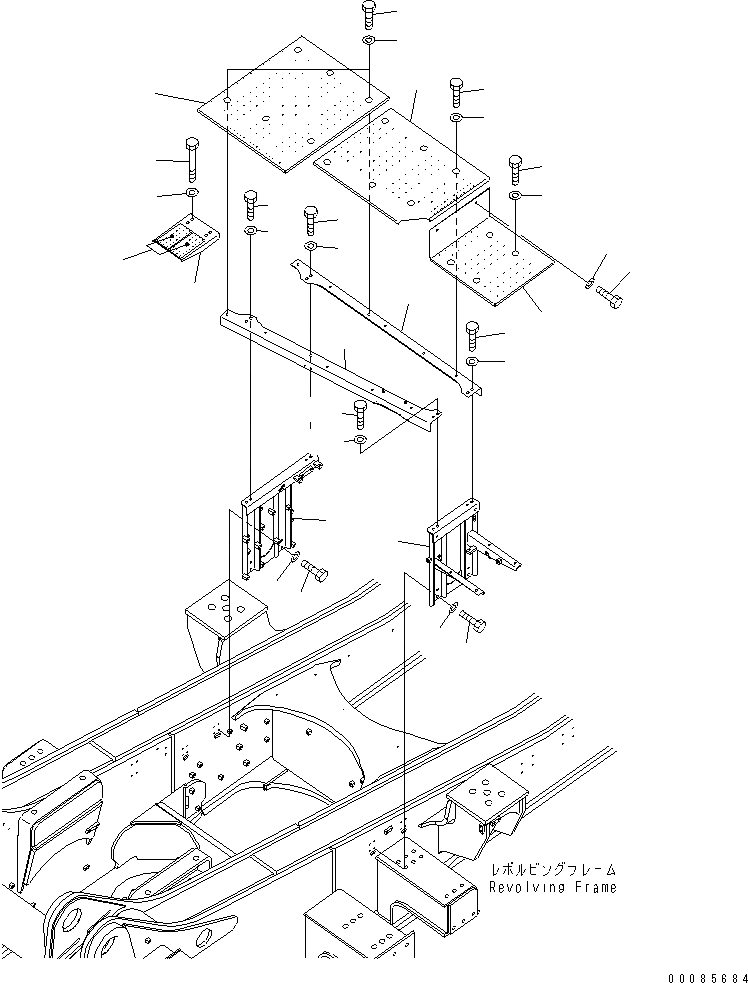 レボルビングフレーム
Revolving Frame

00085684