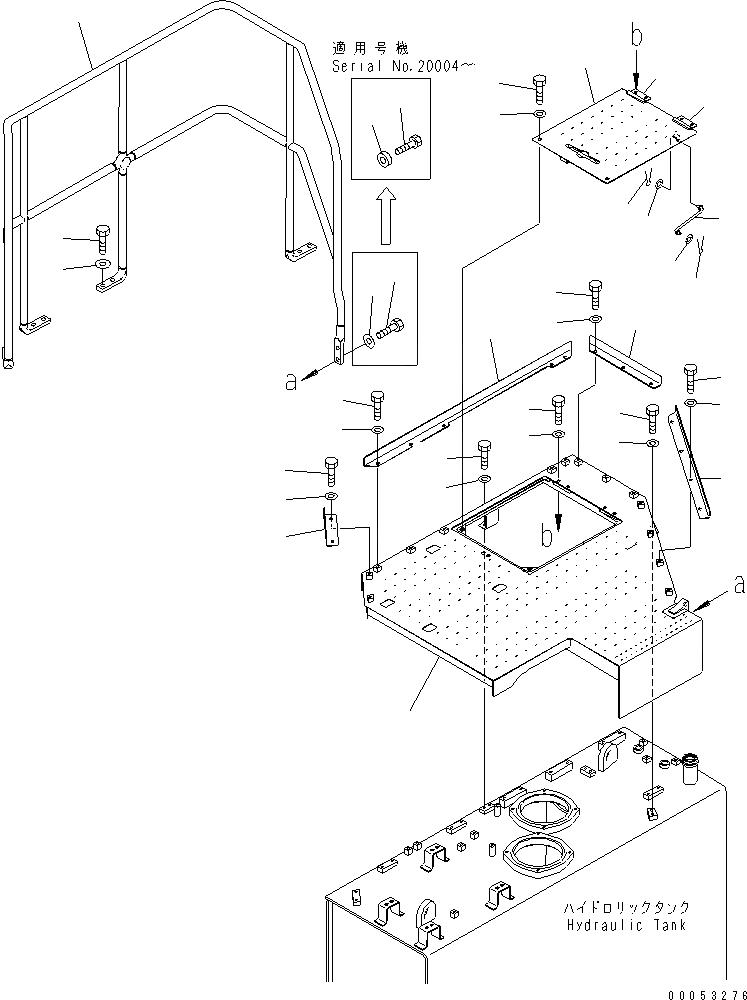 適用号機
Serial No.20004～

b

a

b

a

ハイドロリックタンク
Hydraulic Tank

00053276