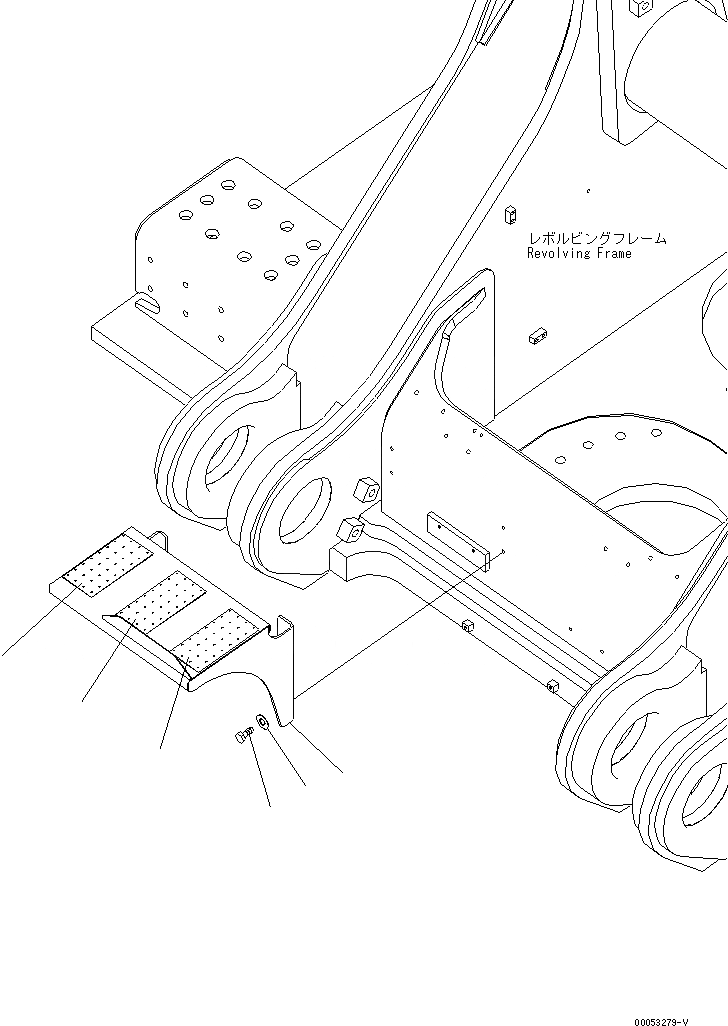 レボルビングフレーム
Revolving Frame

00053279-V