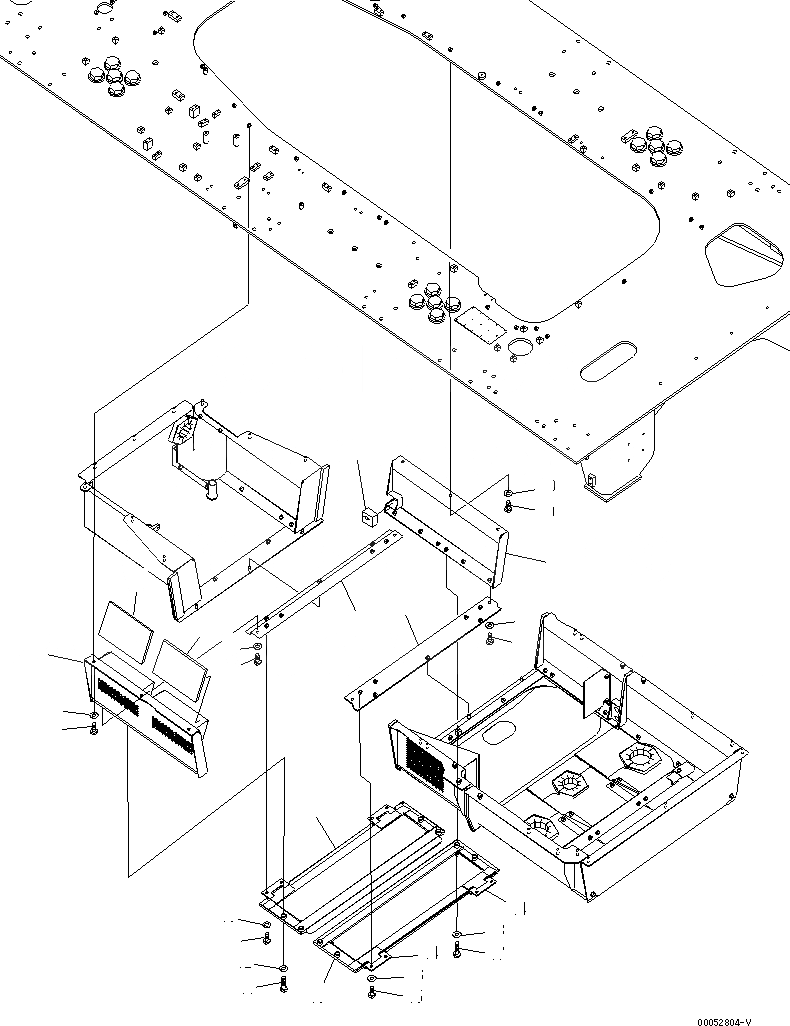 00052804-V