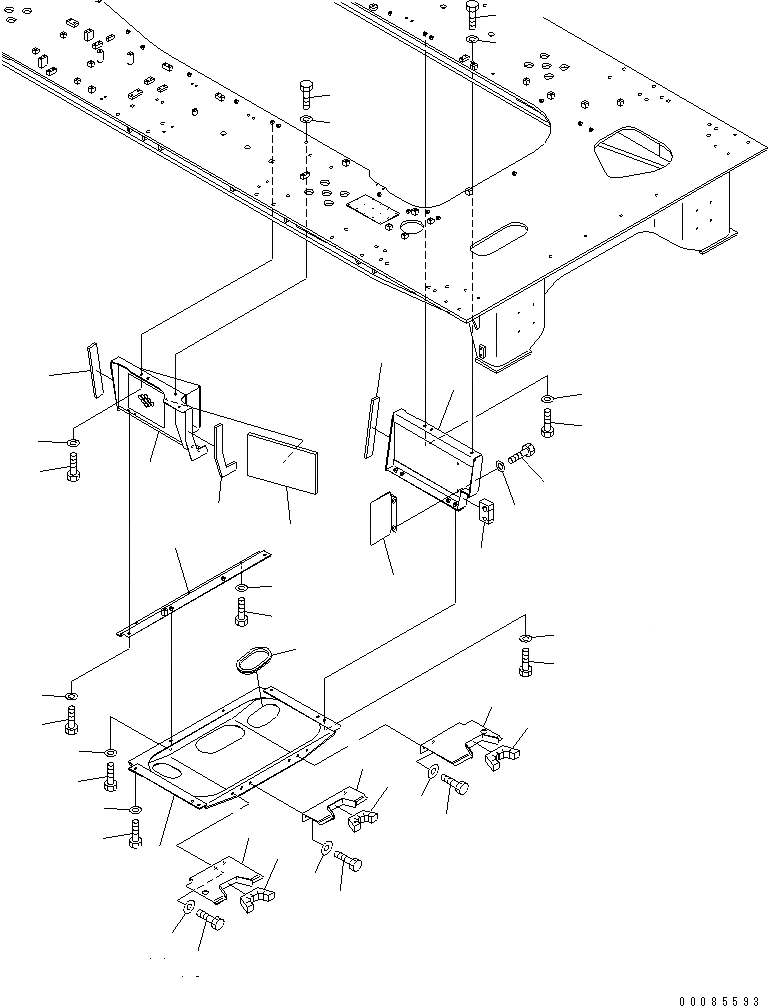 00085593