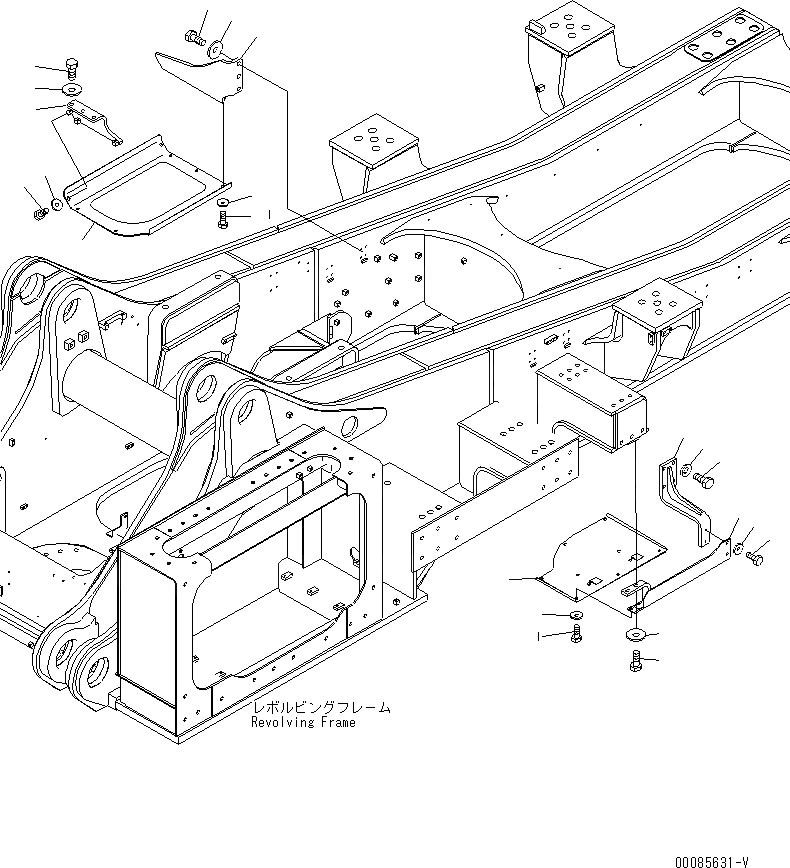 レボルビングフレーム
Revolving Frame

00085631-V