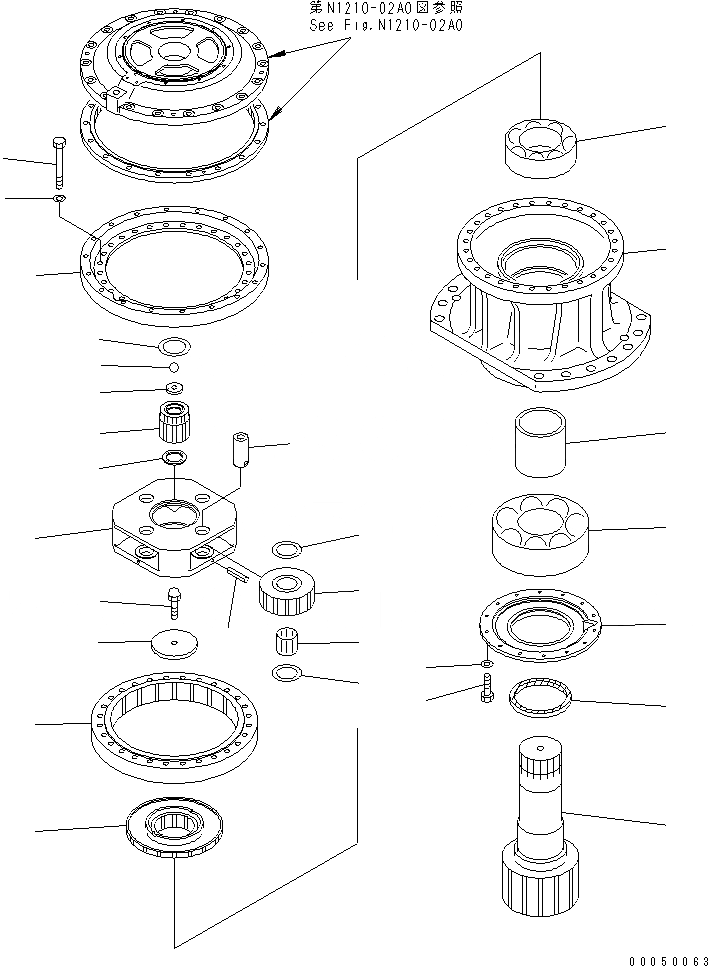 第N1210-02A0図参照
See Fig.N1210-02A0

00050063