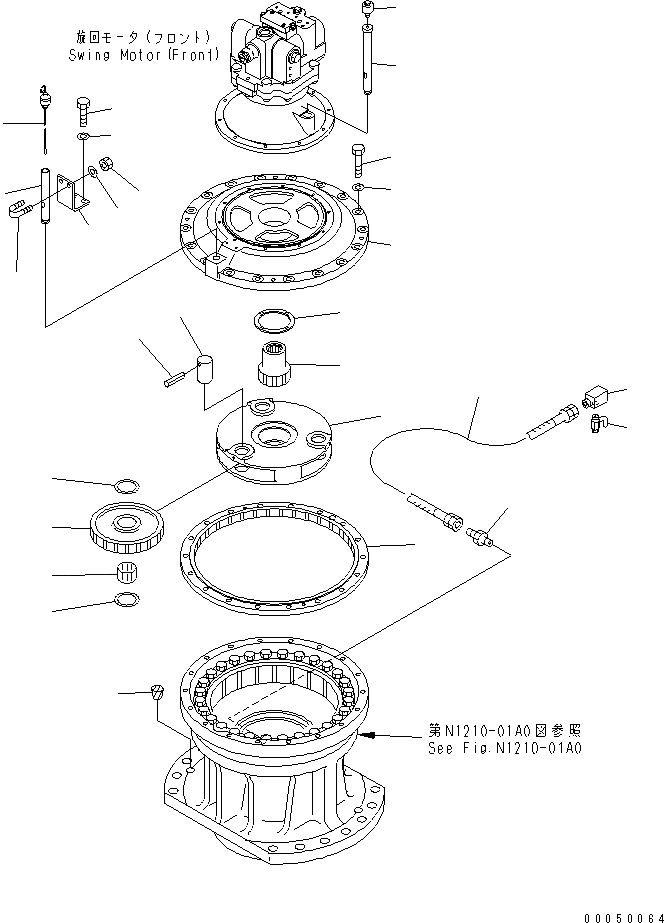 旋回モータ(フロント)
Swing Motor(Front)

第N1210-01A0図参照
See Fig.N1210-01A0

00050064