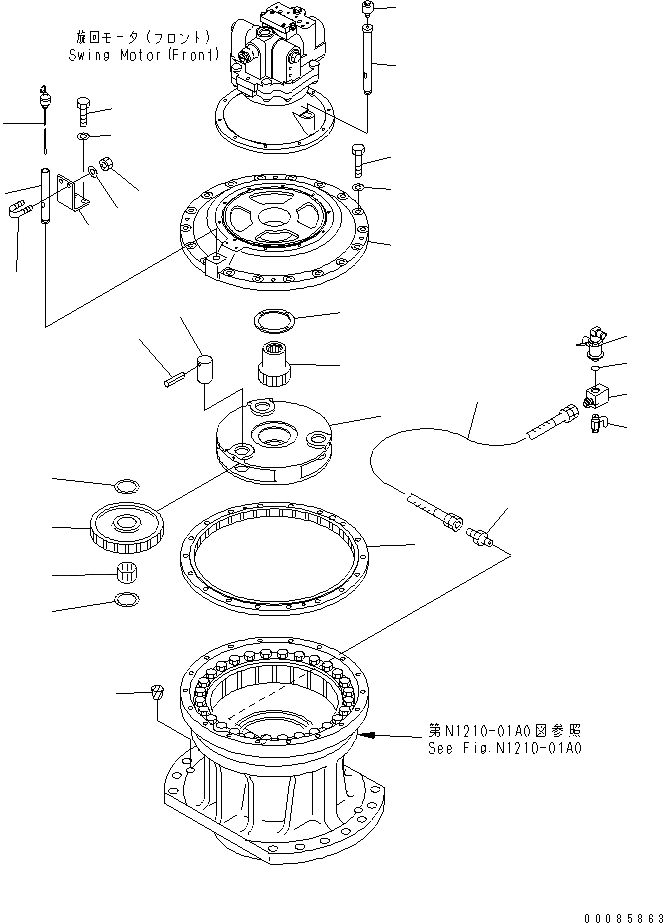 旋回モータ(フロント)
Swing Motor(Front)

第N1210-01A0図参照
See Fig.N1210-01A0

00085863