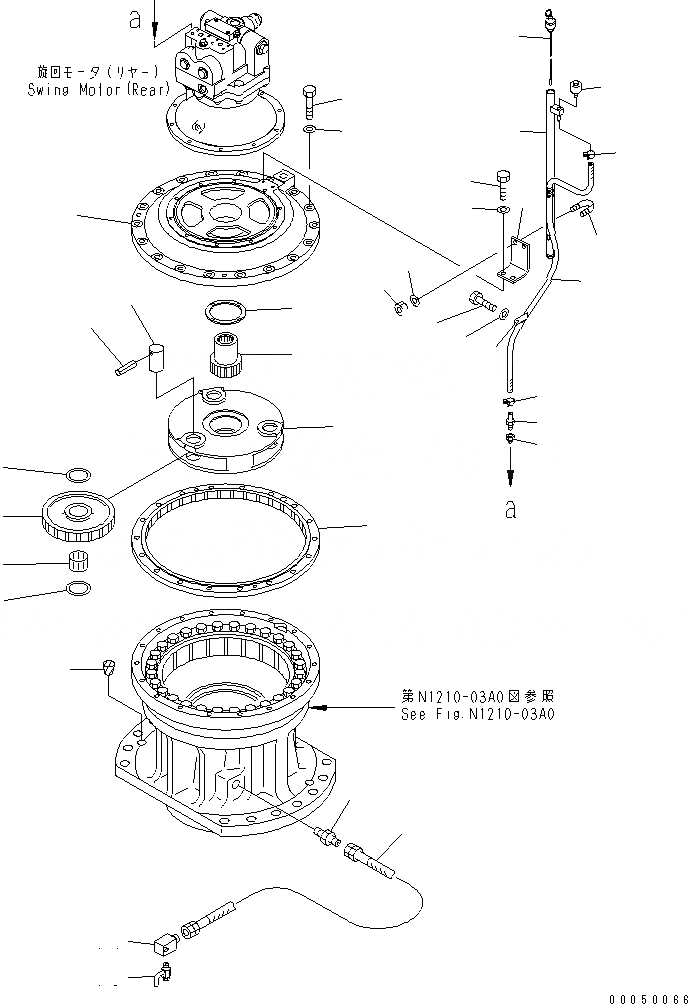 a

旋回モータ(リヤー)
Swing Motor(Rear)

a

第N1210-03A0図参照
See Fig.N1210-03A0

00050066