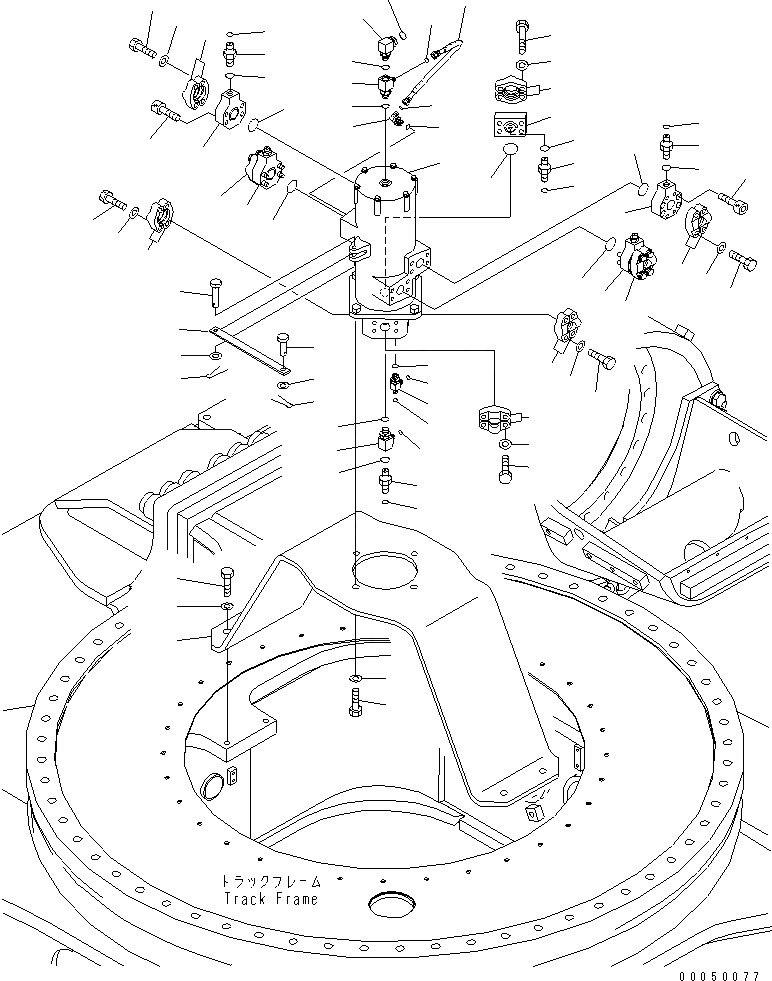 トラックフレーム
Track Frame

00050077