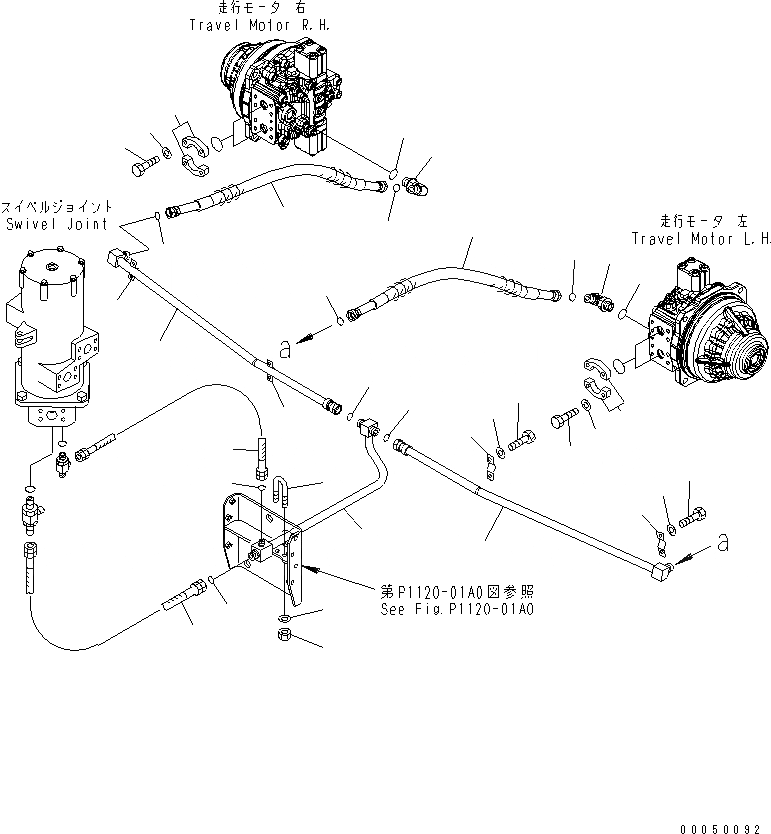 走行モータ 右
Travel Motor R.H.

スイベルジョイント
Swivel Joint

走行モータ 左
Travel Motor L.H.

a

a

第P1120-01A0図参照
See Fig.P1120-01A0

00050092