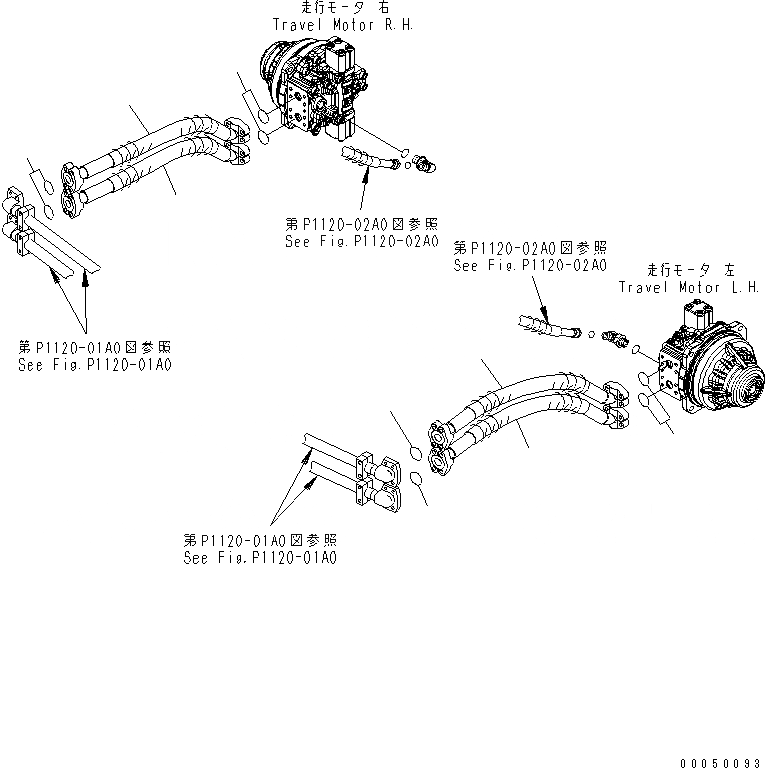 走行モータ 右
Travel Motor R.H.

第P1120-02A0図参照
See Fig.P1120-02A0

第P1120-02A0図参照
See Fig.P1120-02A0

走行モータ 左
Travel Motor L.H.

第P1120-01A0図参照
See Fig.P1120-01A0

第P1120-01A0図参照
See Fig.P1120-01A0

00050093