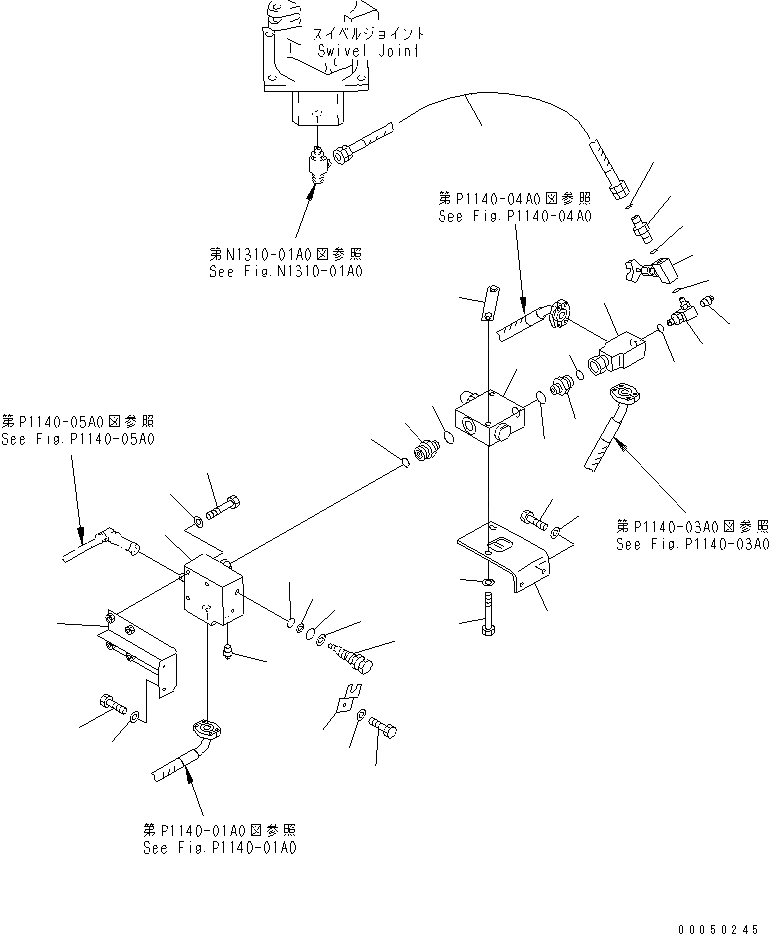 スイベルジョイント
Swivel Joint

第P1140-04A0図参照
See Fig.P1140-04A0

第N1310-01A0図参照
See Fig.N1310-01A0

第P1140-05A0図参照
See Fig.P1140-05A0

第P1140-03A0図参照
See Fig.P1140-03A0

第P1140-01A0図参照
See Fig.P1140-01A0

00050245