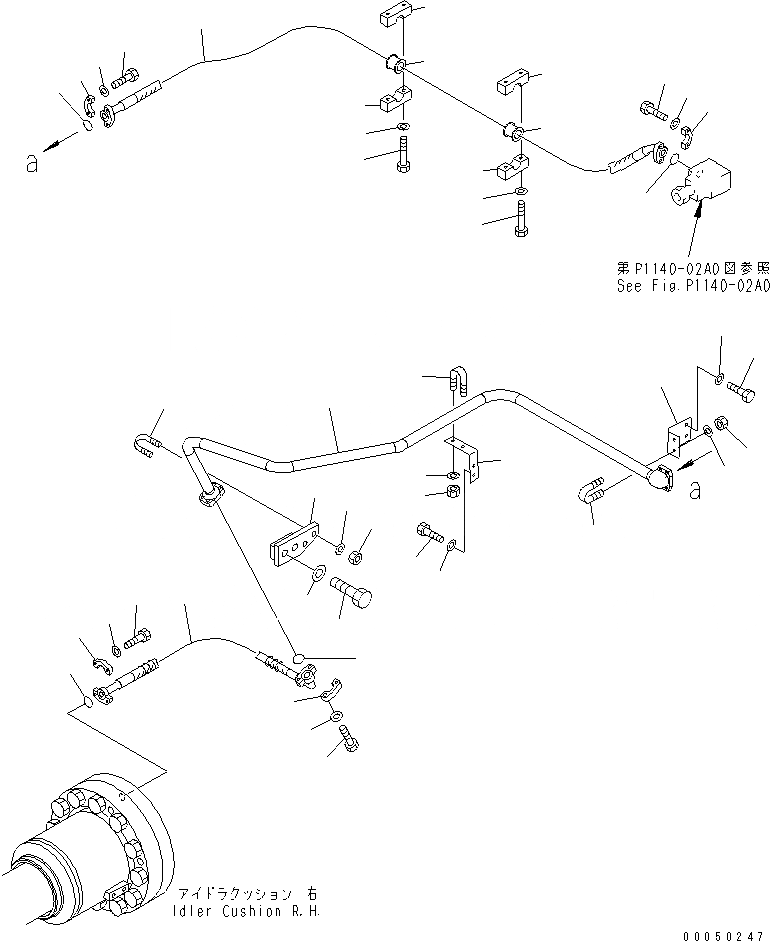 a

第P1140-02A0図参照
See Fig.P1140-02A0

a

アイドラクッション 右
Idler Cushion R.H.

00050247