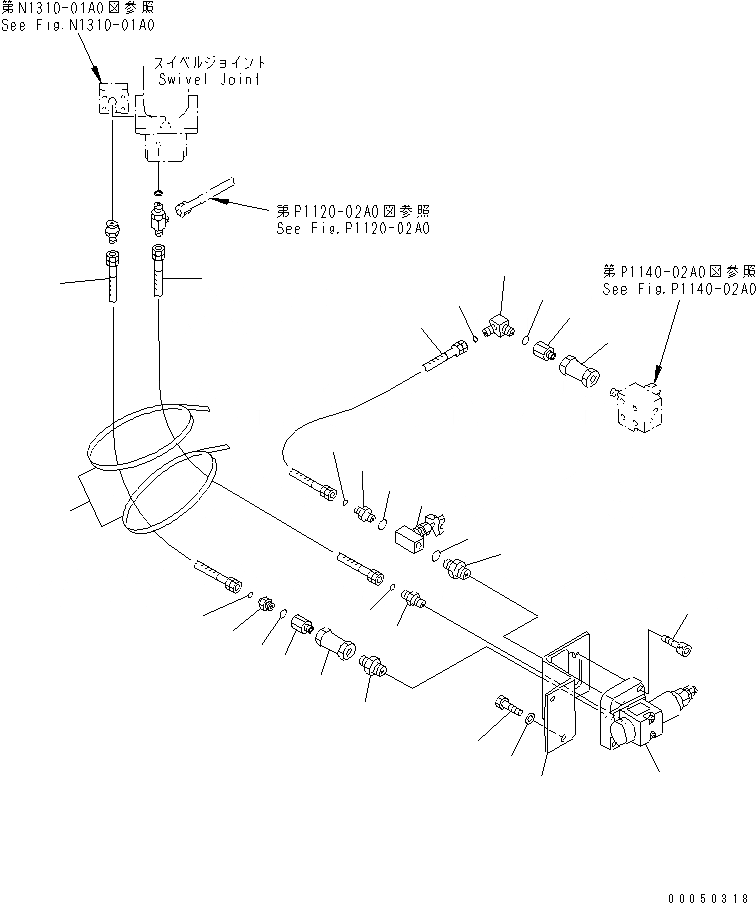 第N1310-01A0図参照
See Fig.N1310-01A0

スイベルジョイント
Swivel Joint

第P1120-02A0図参照
See Fig.P1120-02A0

第P1140-02A0図参照
See Fig.P1140-02A0

00050318