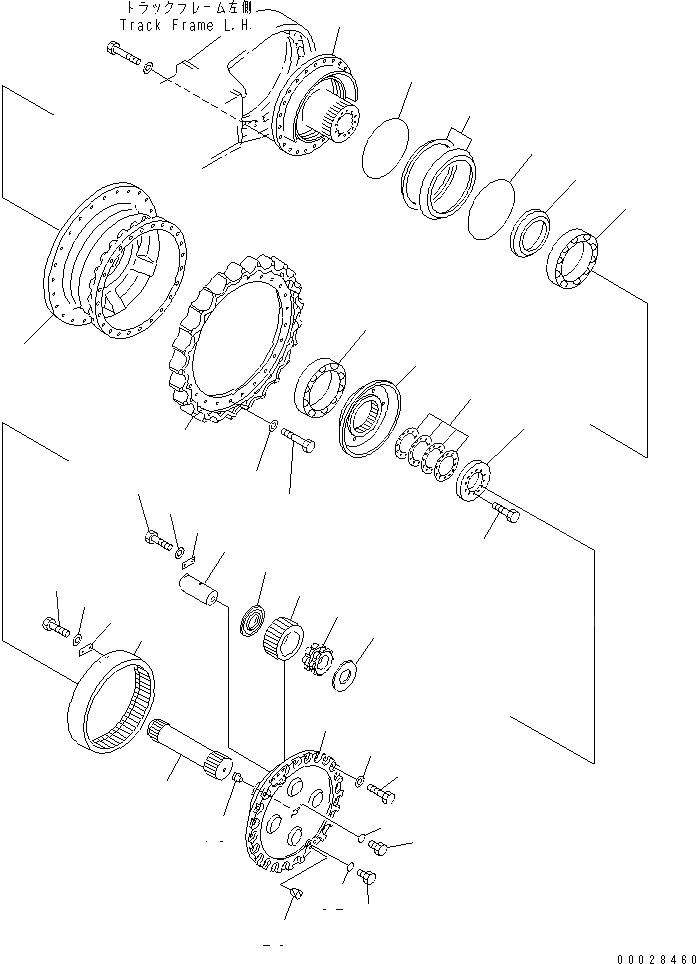 トラックフレーム左側
Track Frame L.H.

00028460