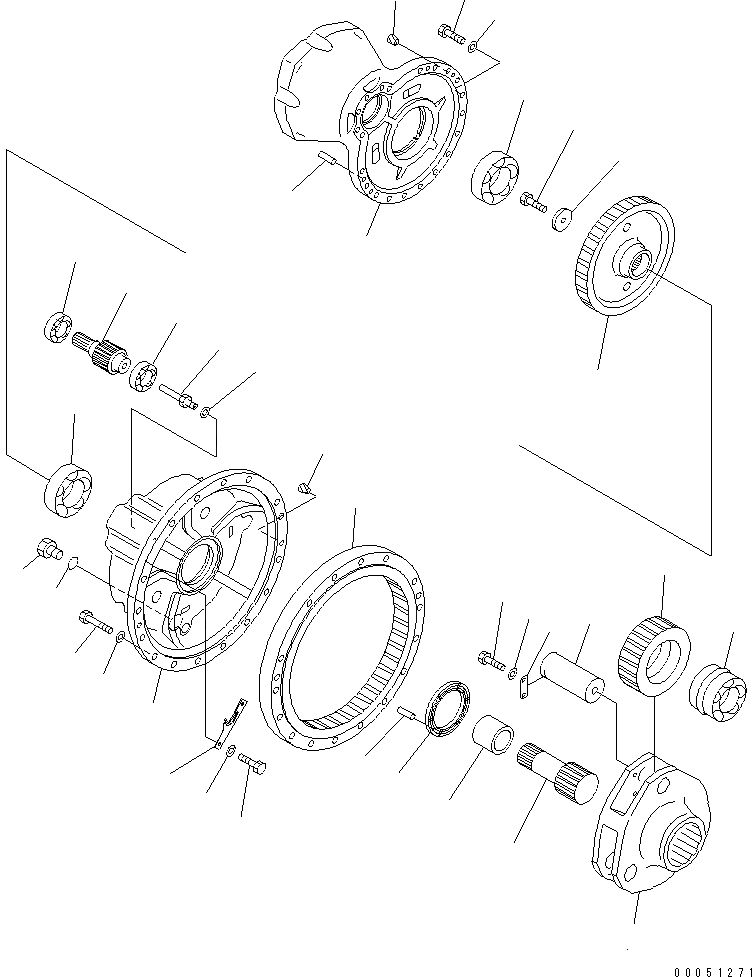 00051271