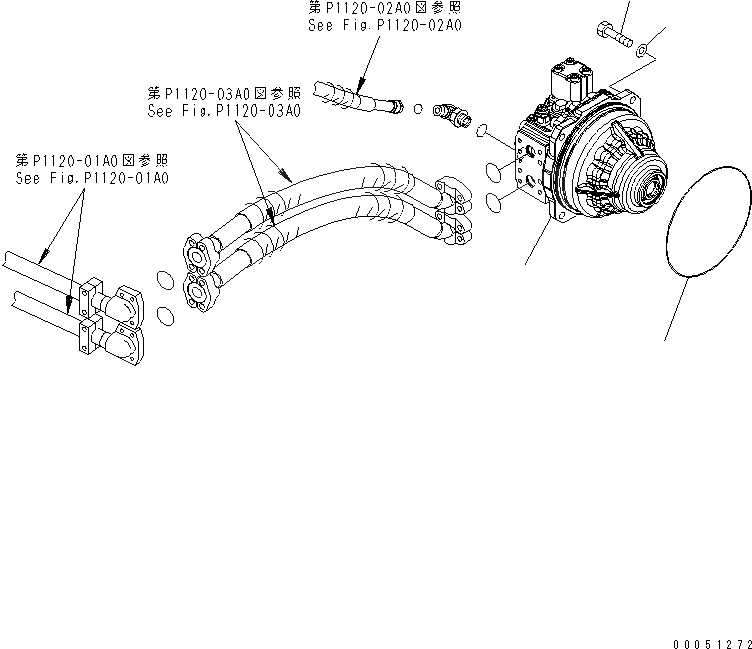 第P1120-02A0図参照
See Fig.P1120-02A0

第P1120-03A0図参照
See Fig.P1120-03A0

第P1120-01A0図参照
See Fig.P1120-01A0

00051272