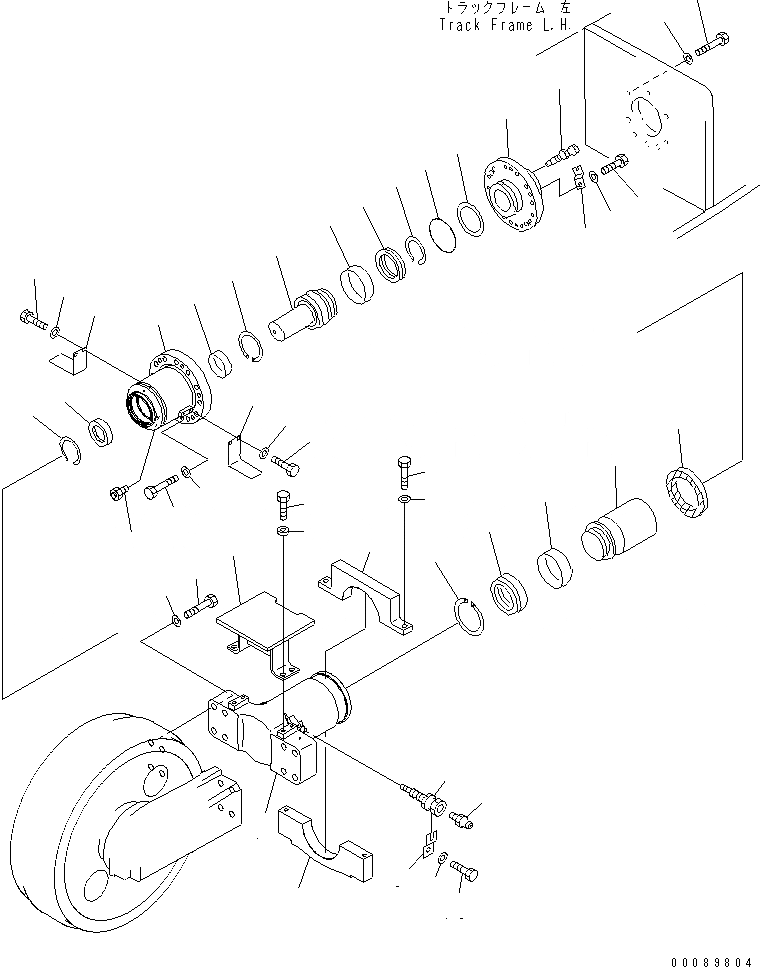 トラックフレーム 左
Track Frame L.H.

00089804