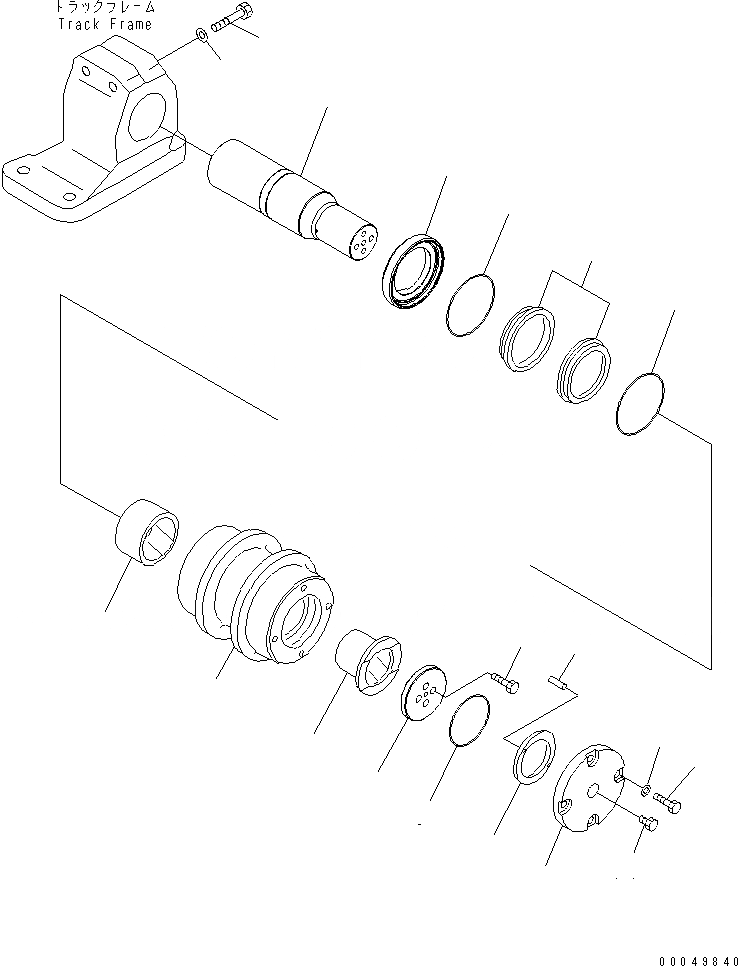 トラックフレーム
Track Frame

00049840