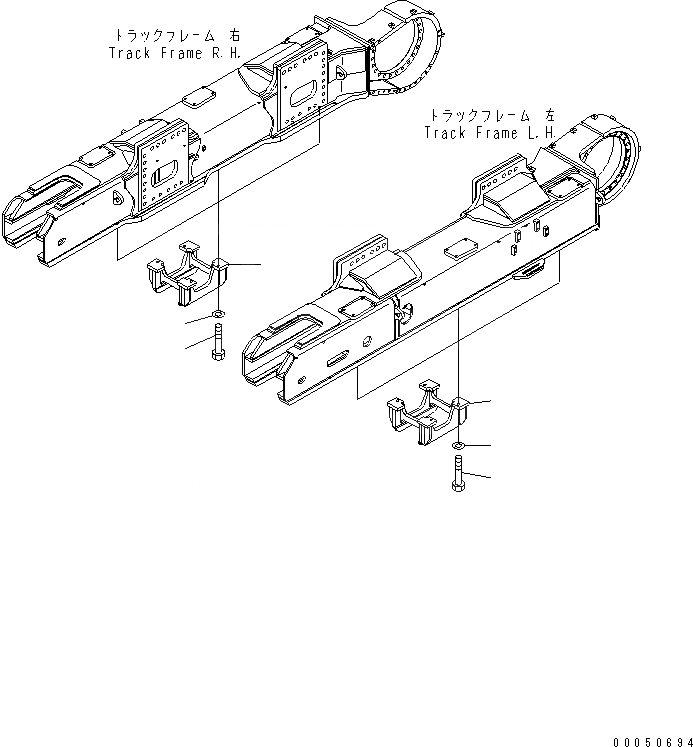 トラックフレーム 右
Track Frame R.H.

トラックフレーム 左
Track Frame L.H.

00050694